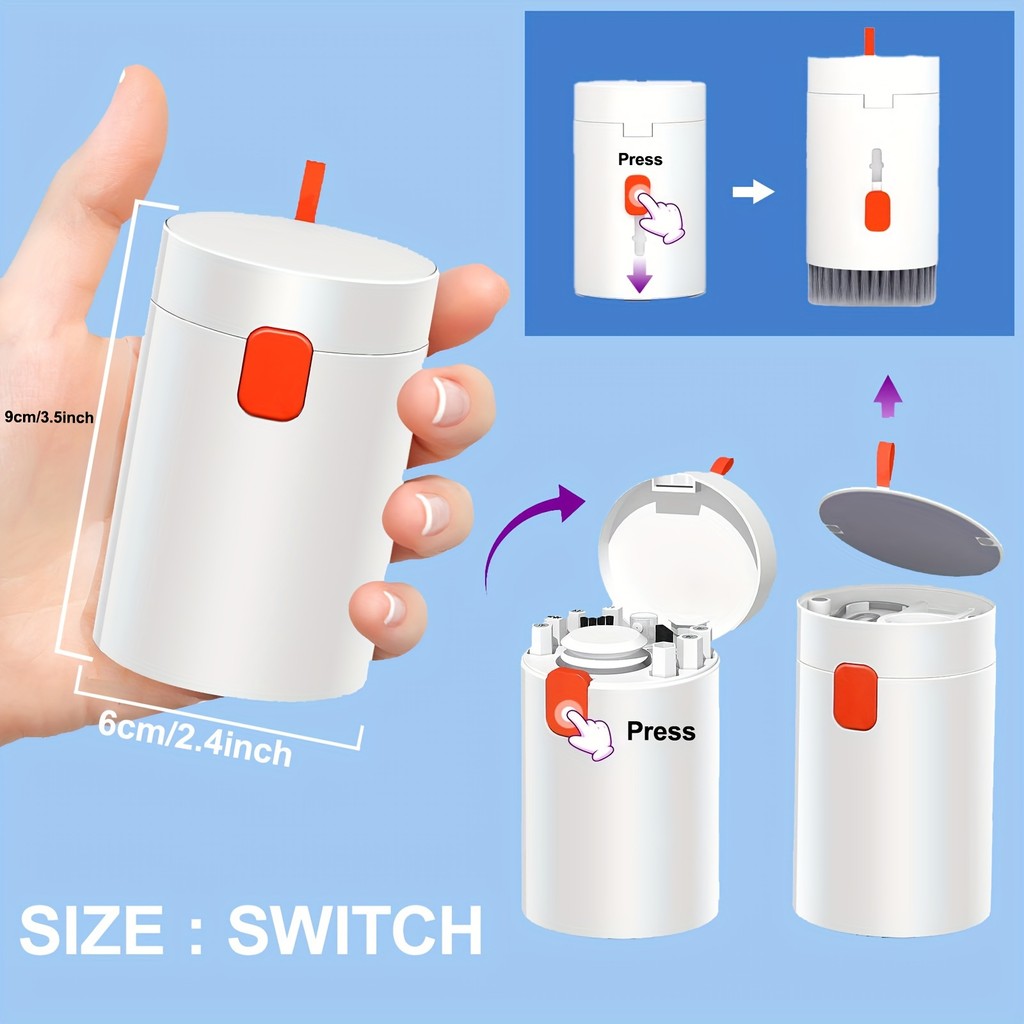 Press

9cm/3.5inch

6cm/2.4inch

Press

SIZE : SWITCH