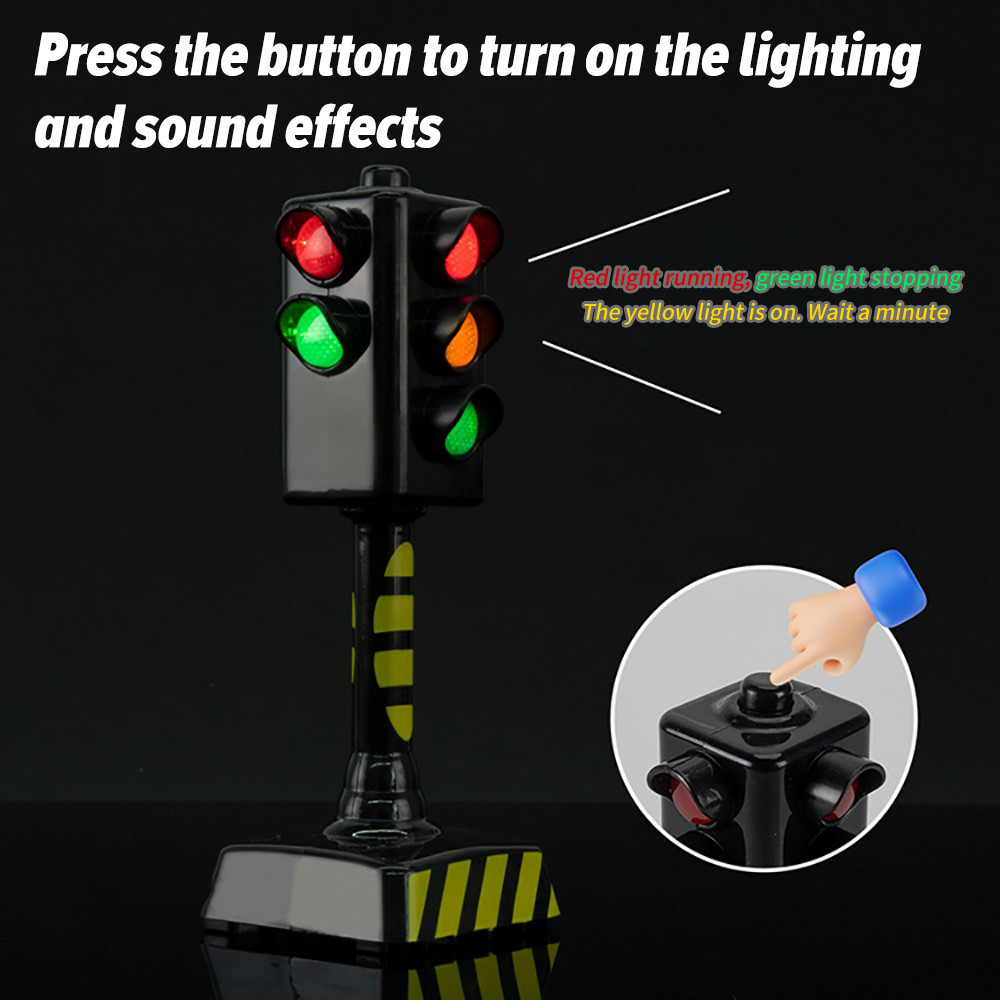 Press the button to turn on the lighting and sound effects

Red light running, green light stopping
The yellow light is on. Wait a minute