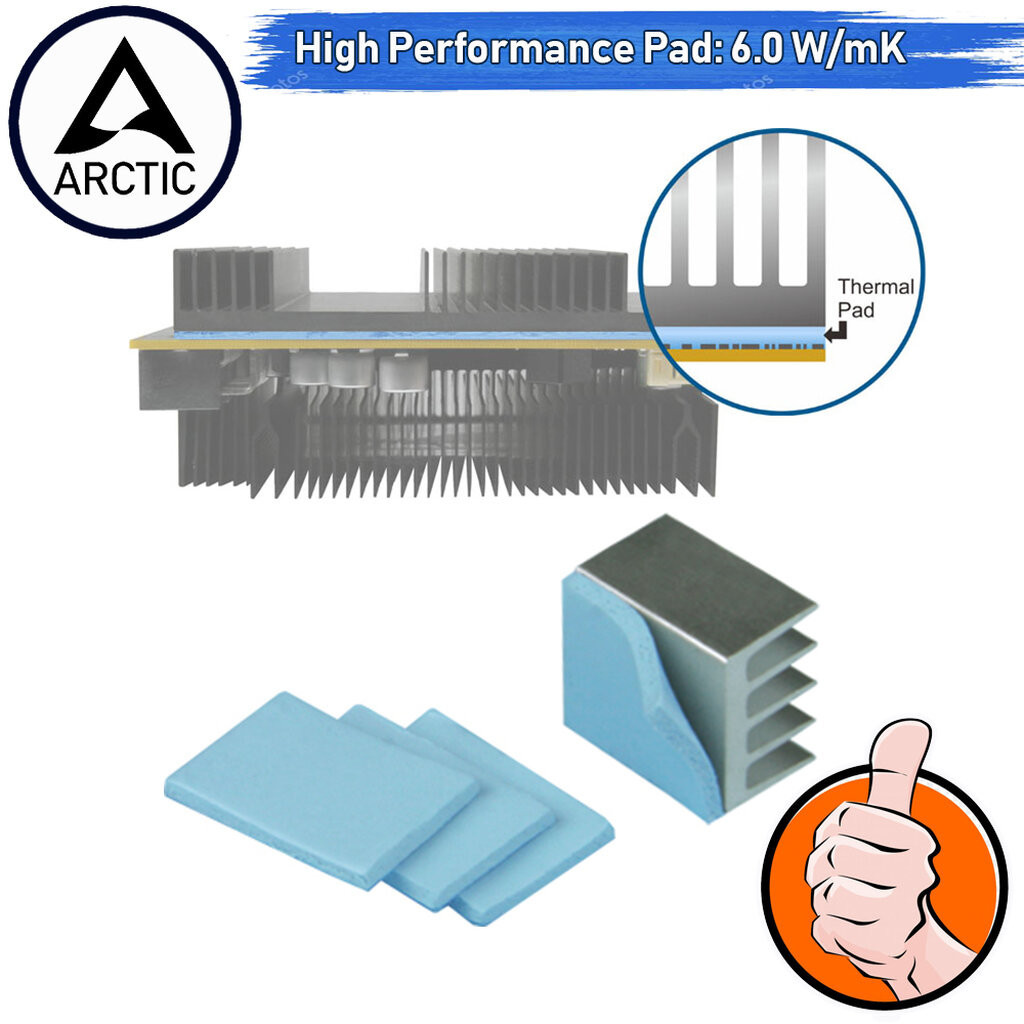 ARCTIC

High Performance Pad: 6.0 W/mK

Thermal Pad