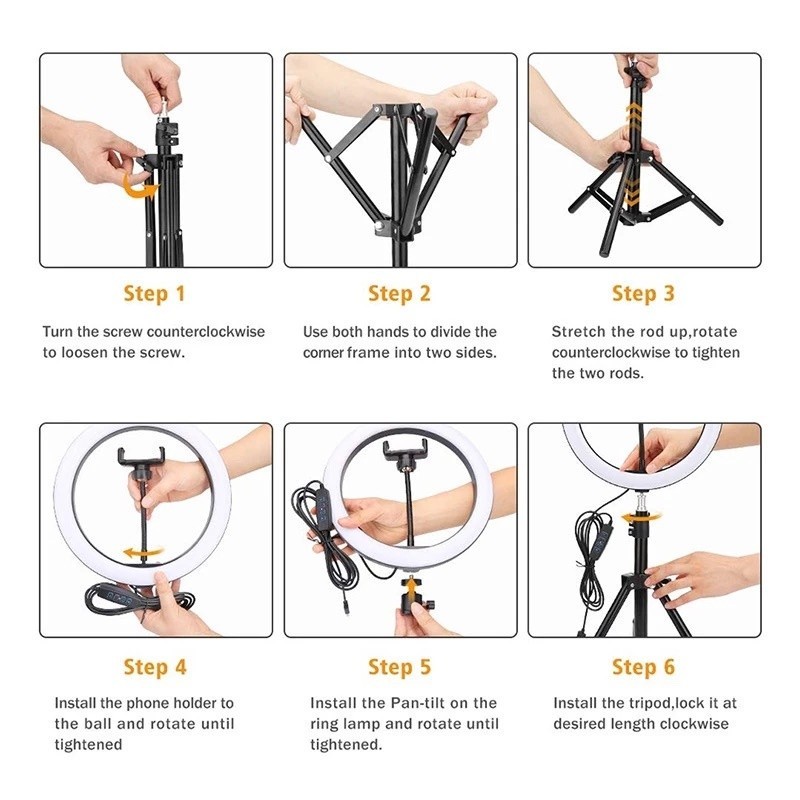 Step 1

Turn the screw counterclockwise to loosen the screw.

Step 2

Use both hands to divide the corner frame into two sides.

Step 3

Stretch the rod up,rotate counterclockwise to tighten the two rods.

Step 4

Install the phone holder to the ball and rotate until tightened

Step 5

Install the Pan-tilt on the ring lamp and rotate until tightened.

Step 6

Install the tripod,lock it at desired length clockwise