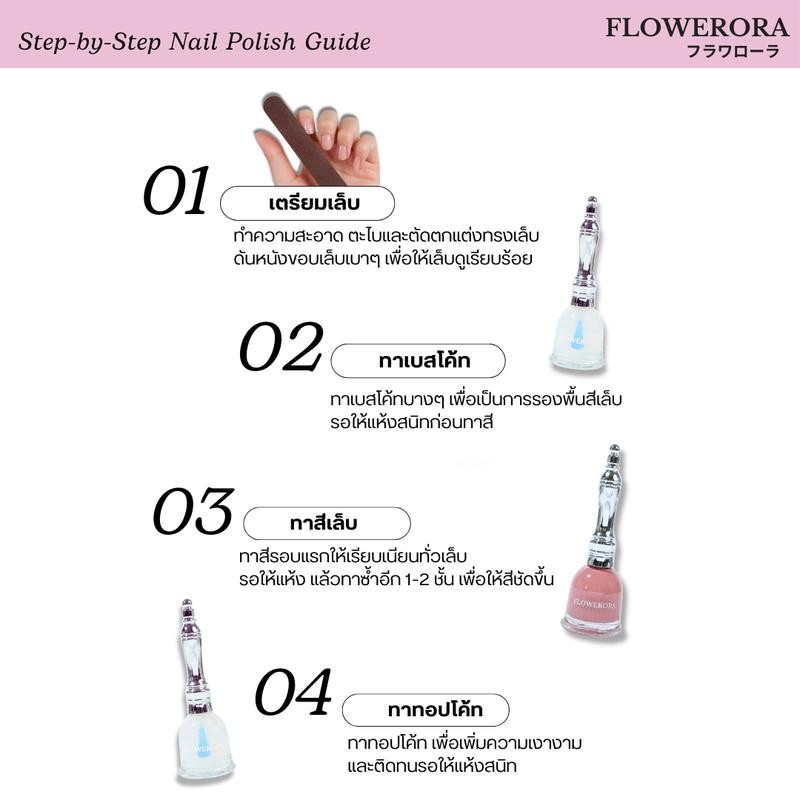 Step-by-Step Nail Polish Guide

FLOWERORA
フラワローラ

01 เตรียมเล็บ
ทำความสะอาด ตะไบและตัดตกแต่งทรงเล็บ ดันหนังขอบเล็บเบาๆ เพื่อให้เล็บดูเรียบร้อย

FLOWERORA

02 ทาเบสโค้ท
ทาเบสโค้ทบางๆ เพื่อเป็นการรองพื้นสีเล็บ รอให้แห้งสนิทก่อนทาสี

03 ทาสีเล็บ
ทาสีรอบแรกให้เรียบเนียนทั่วเล็บ รอให้แห้ง แล้วทาซ้ำอีก 1-2 ชั้น เพื่อให้สีชัดขึ้น

FLOWERORA

04 ทาทอปโค้ท
ทาทอปโค้ท เพื่อเพิ่มความเงางาม และติดทนรอให้แห้งสนิท