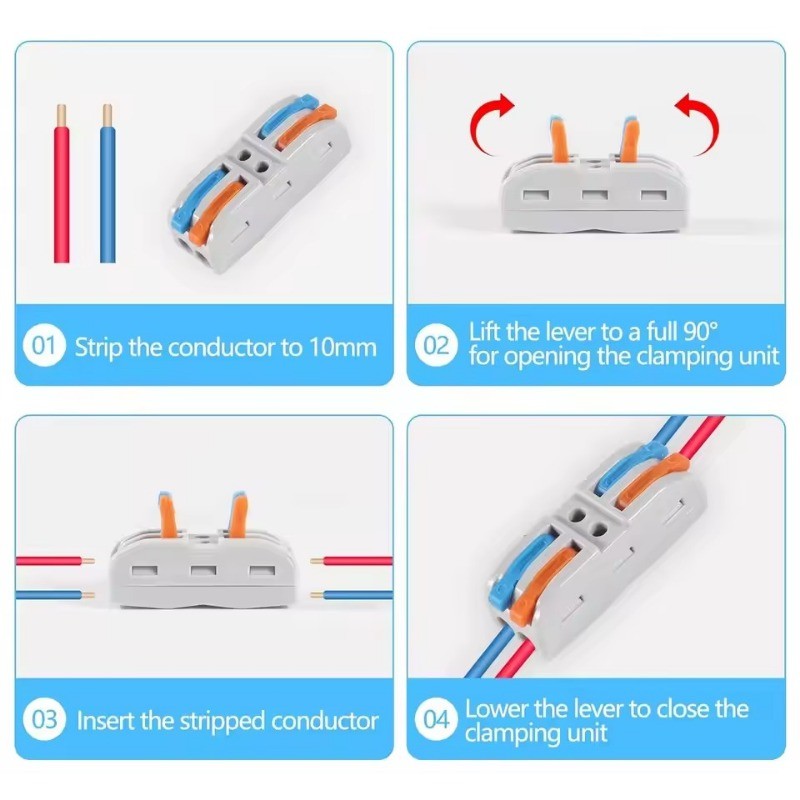 01 Strip the conductor to 10mm

02 Lift the lever to a full 90° for opening the clamping unit

03 Insert the stripped conductor

04 Lower the lever to close the clamping unit