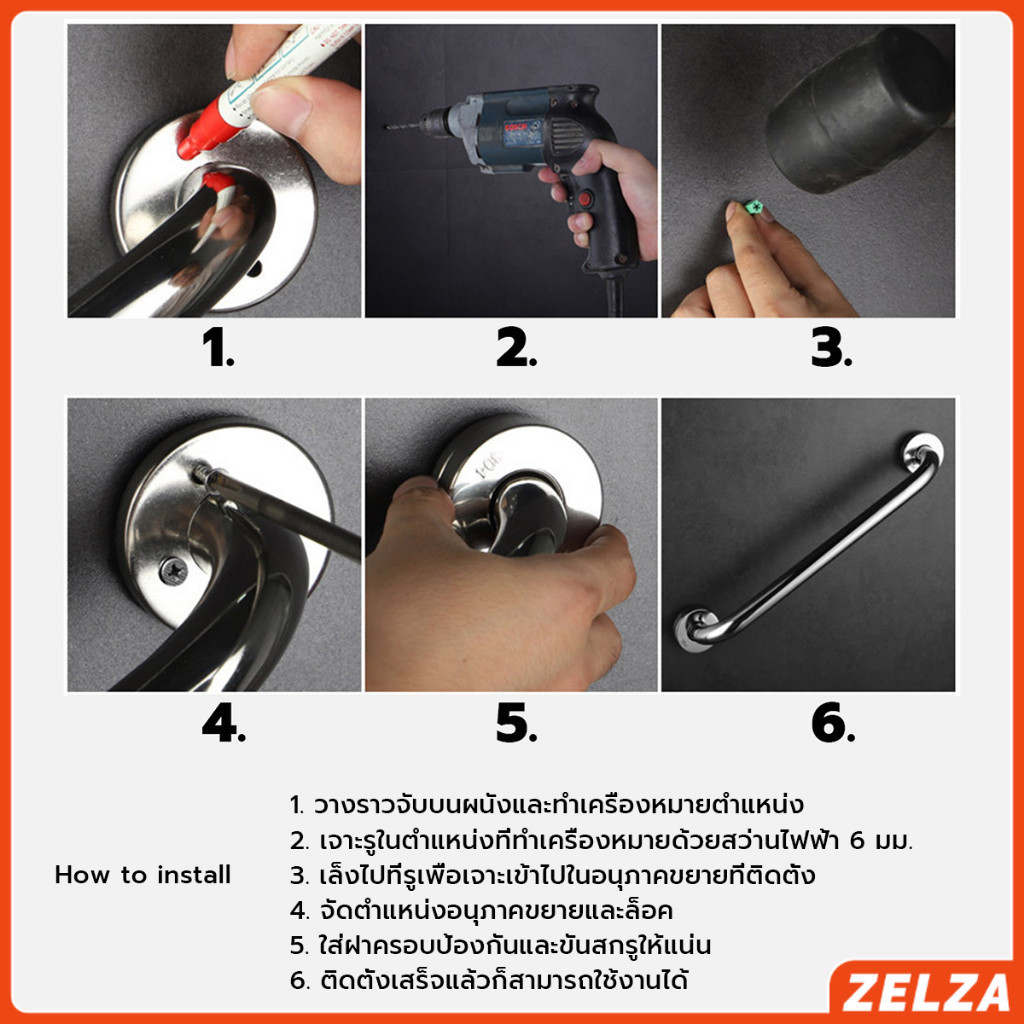 1.

2.

3.

4.

5.

6.

How to install

1. วางราวจับบนผนังและทำเครื่องหมายตำแหน่ง
2. เจาะรูในตำแหน่งที่ทำเครื่องหมายด้วยสว่านไฟฟ้า 6 มม.
3. เล็งไปที่รูเพื่อเจาะเข้าไปในอนุภาคขยายที่ติดตั้ง
4. จัดตำแหน่งอนุภาคขยายและล็อค
5. ใส่ฝาครอบป้องกันและขันสกรูให้แน่น
6. ติดตั้งเสร็จแล้วก็สามารถใช้งานได้

ZELZA