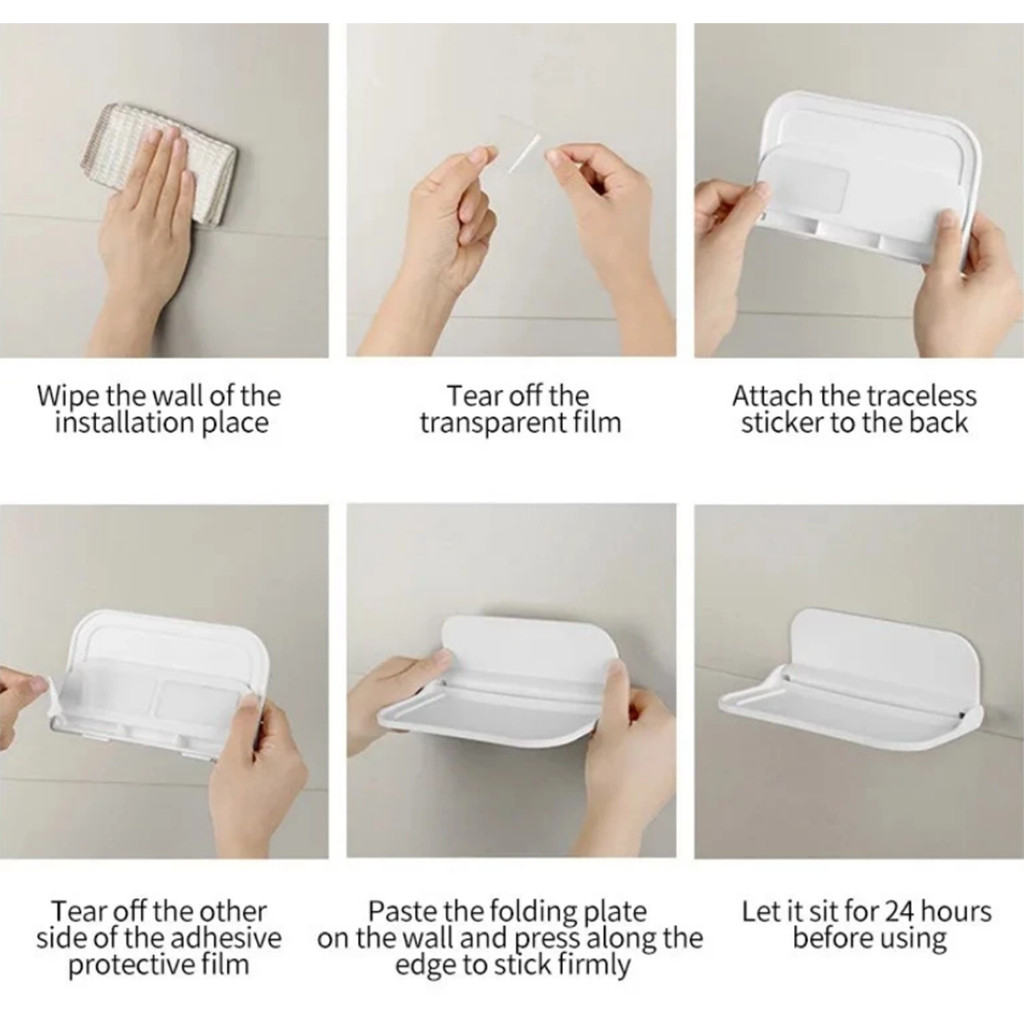 Wipe the wall of the installation place

Tear off the transparent film

Attach the traceless sticker to the back

Tear off the other side of the adhesive protective film

Paste the folding plate on the wall and press along the edge to stick firmly

Let it sit for 24 hours before using