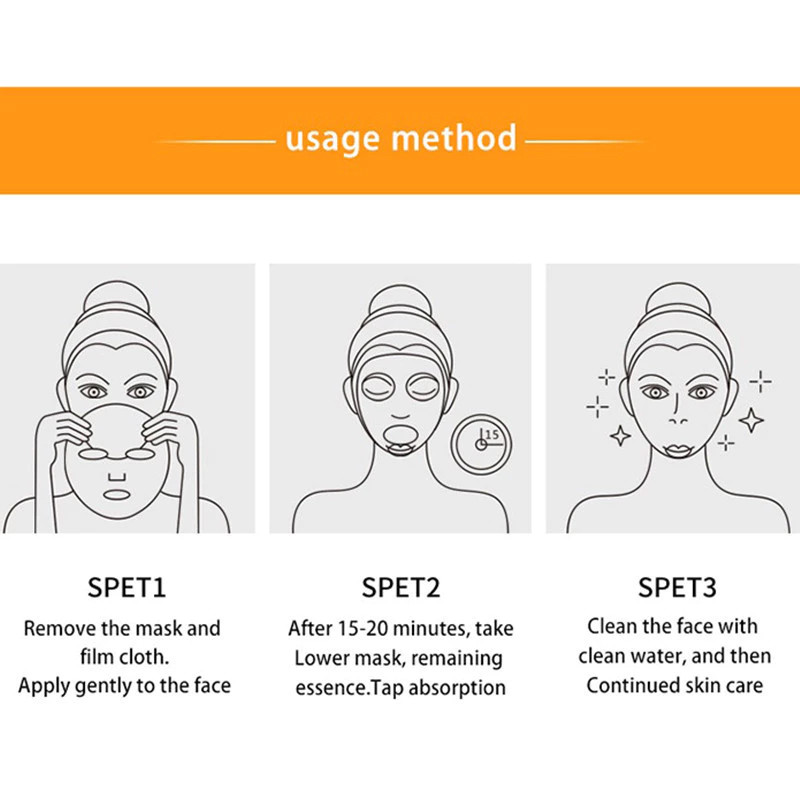 usage method

15

SPET1
Remove the mask and film cloth.
Apply gently to the face

SPET2
After 15-20 minutes, take Lower mask, remaining essence.Tap absorption

SPET3
Clean the face with clean water, and then Continued skin care