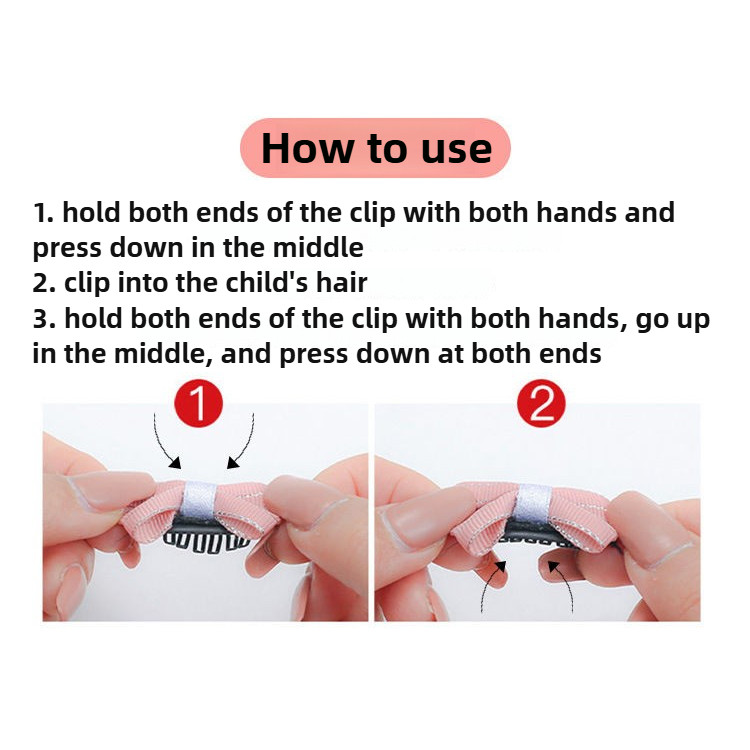 How to use

1. hold both ends of the clip with both hands and press down in the middle
2. clip into the child's hair
3. hold both ends of the clip with both hands, go up in the middle, and press down at both ends

1

2