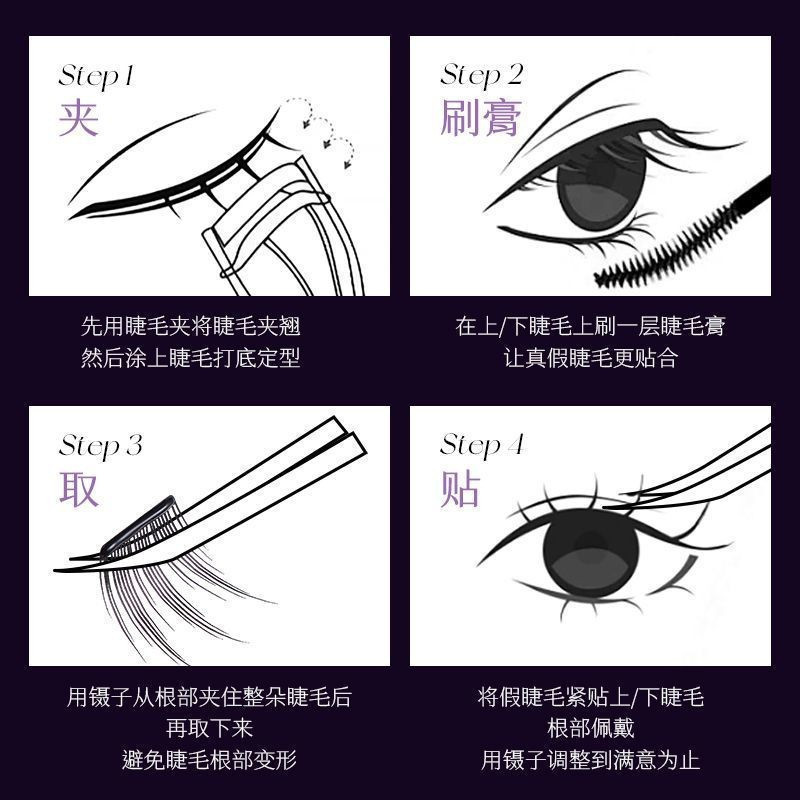 Step 1
夹

先用睫毛夹将睫毛夹翘
然后涂上睫毛打底定型

Step 2
刷膏

在上/下睫毛上刷一层睫毛膏
让真假睫毛更贴合

Step 3
取

用镊子从根部夹住整朵睫毛后
再取下来
避免睫毛根部变形

Step 4
贴

将假睫毛紧贴上/下睫毛
根部佩戴
用镊子调整到满意为止