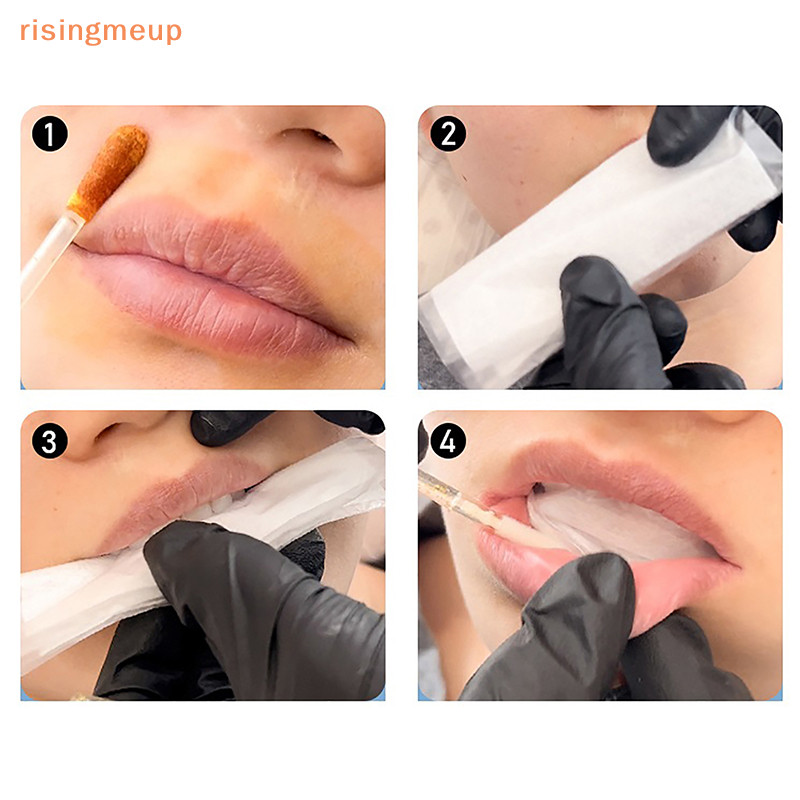 risingmeup

1

2

3

4