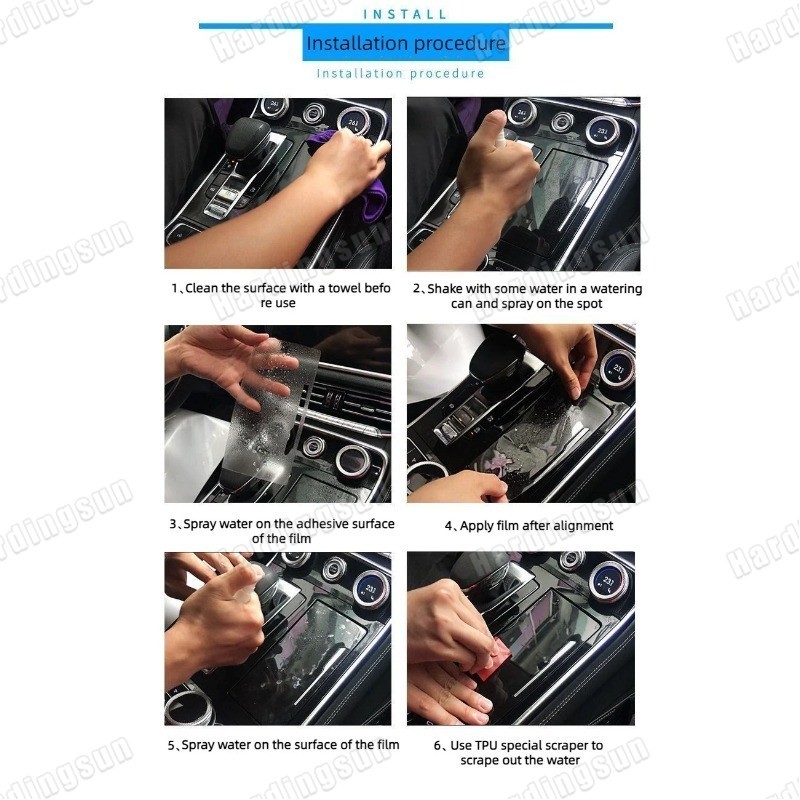 INSTALL

Installation procedure

Installation procedure

1、Clean the surface with a towel before use

2、Shake with some water in a watering can and spray on the spot

3、Spray water on the adhesive surface of the film

4、Apply film after alignment

5、Spray water on the surface of the film

6、Use TPU special scraper to scrape out the water

Hardingsun