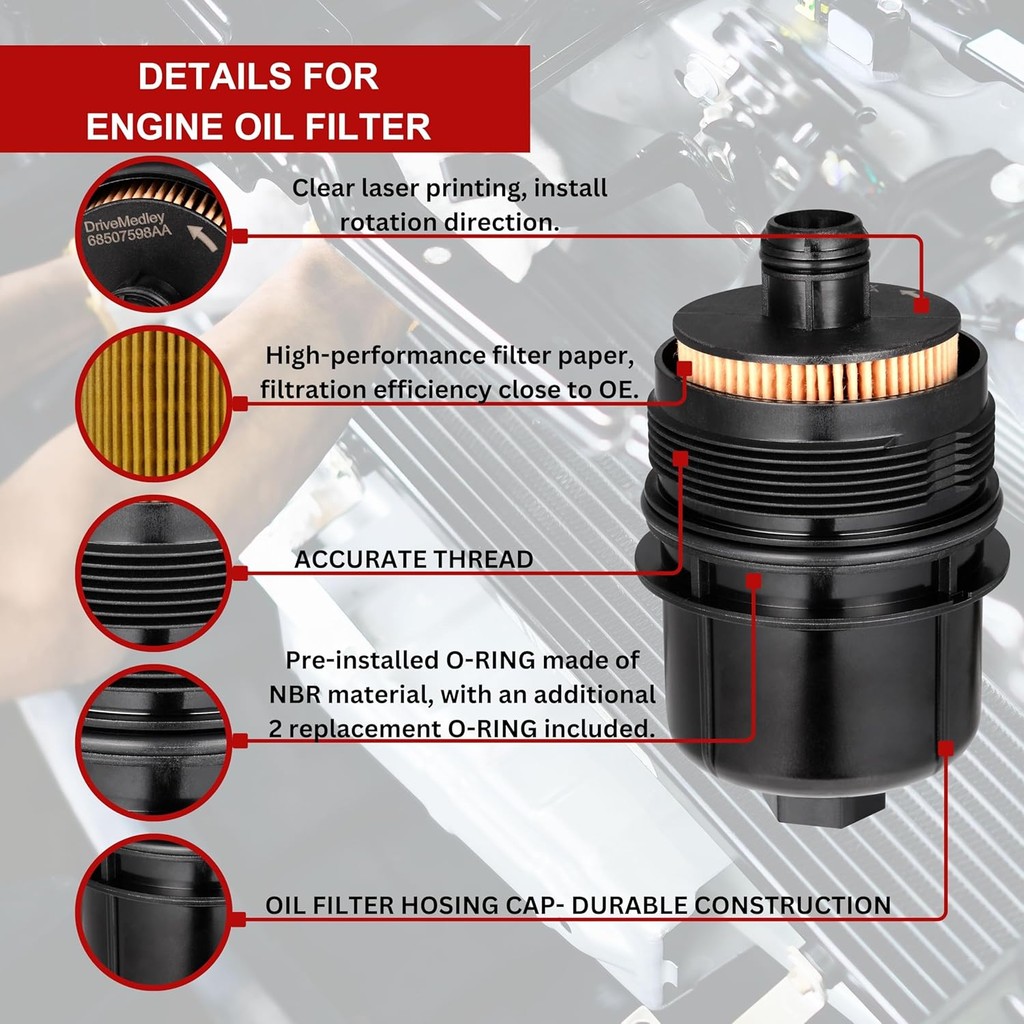 DETAILS FOR ENGINE OIL FILTER

DriveMedley
68507598AA

Clear laser printing, install rotation direction.

High-performance filter paper, filtration efficiency close to OE.

ACCURATE THREAD

Pre-installed O-RING made of NBR material, with an additional 2 replacement O-RING included.

OIL FILTER HOSING CAP- DURABLE CONSTRUCTION