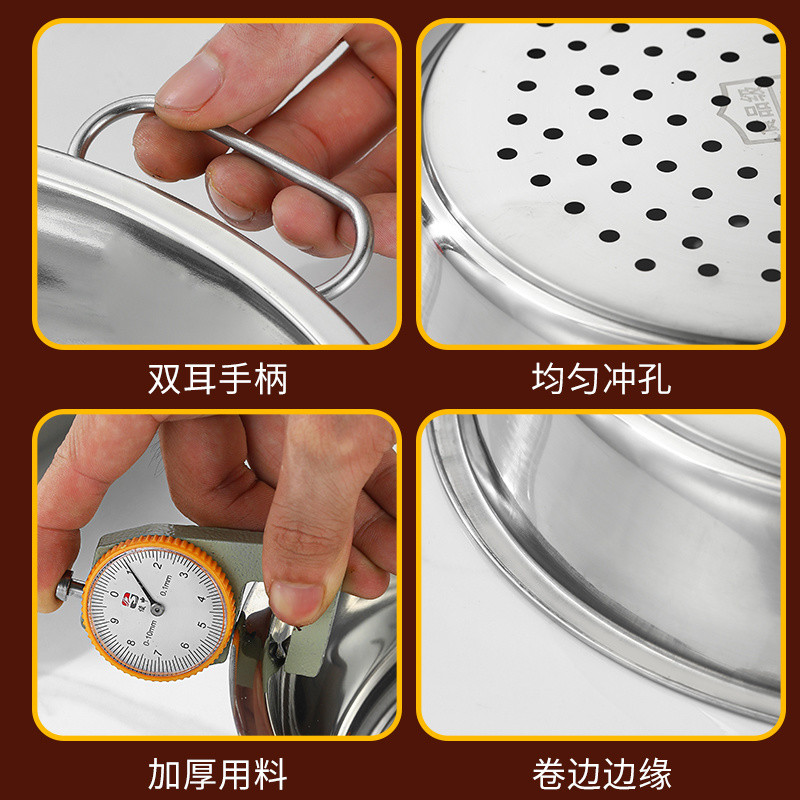 双耳手柄

均匀冲孔

0 1 2 3 4 5 6 7 8 9
0.1mm
0-10mm

加厚用料

卷边边缘