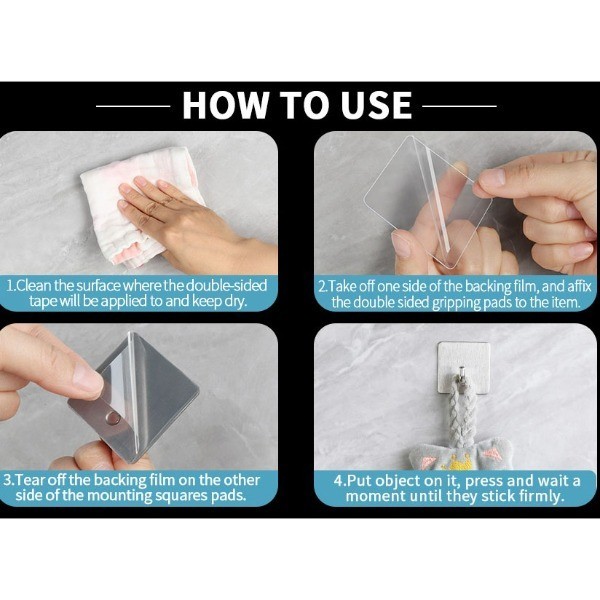 HOW TO USE

1.Clean the surface where the double-sided tape will be applied to and keep dry.

2.Take off one side of the backing film, and affix the double sided gripping pads to the item.

3.Tear off the backing film on the other side of the mounting squares pads.

4.Put object on it, press and wait a moment until they stick firmly.