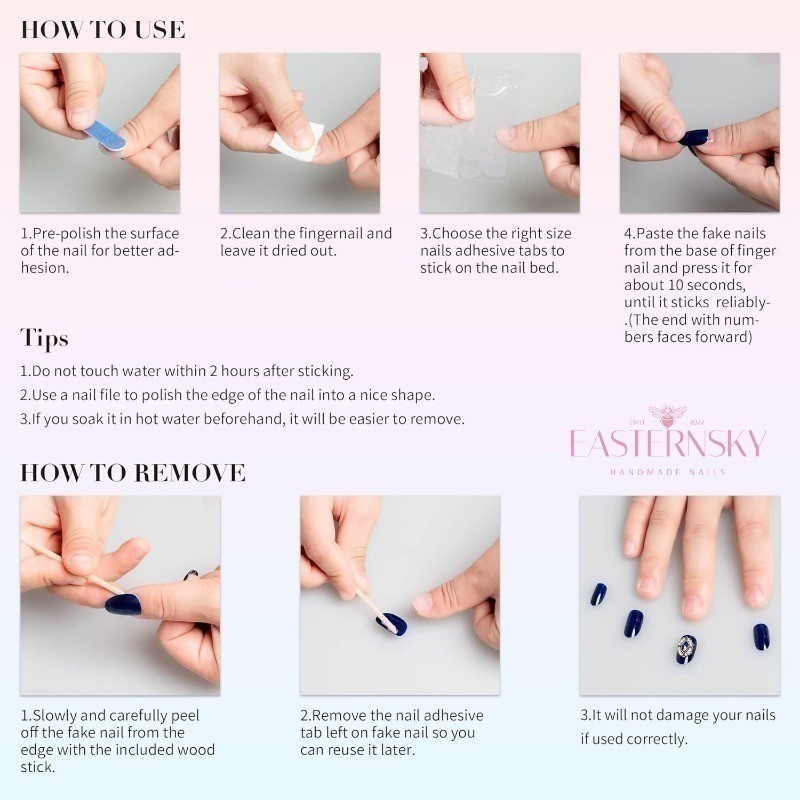 HOW TO USE

1.Pre-polish the surface of the nail for better adhesion.

2.Clean the fingernail and leave it dried out.

3.Choose the right size nails adhesive tabs to stick on the nail bed.

4.Paste the fake nails from the base of finger nail and press it for about 10 seconds, until it sticks reliably-.(The end with numbers faces forward)

Tips

1.Do not touch water within 2 hours after sticking.

2.Use a nail file to polish the edge of the nail into a nice shape.

3.If you soak it in hot water beforehand, it will be easier to remove.

ESTD 2012

EASTERNSKY

HANDMADE NAILS

HOW TO REMOVE

1.Slowly and carefully peel off the fake nail from the edge with the included wood stick.

2.Remove the nail adhesive tab left on fake nail so you can reuse it later.

3.It will not damage your nails if used correctly.