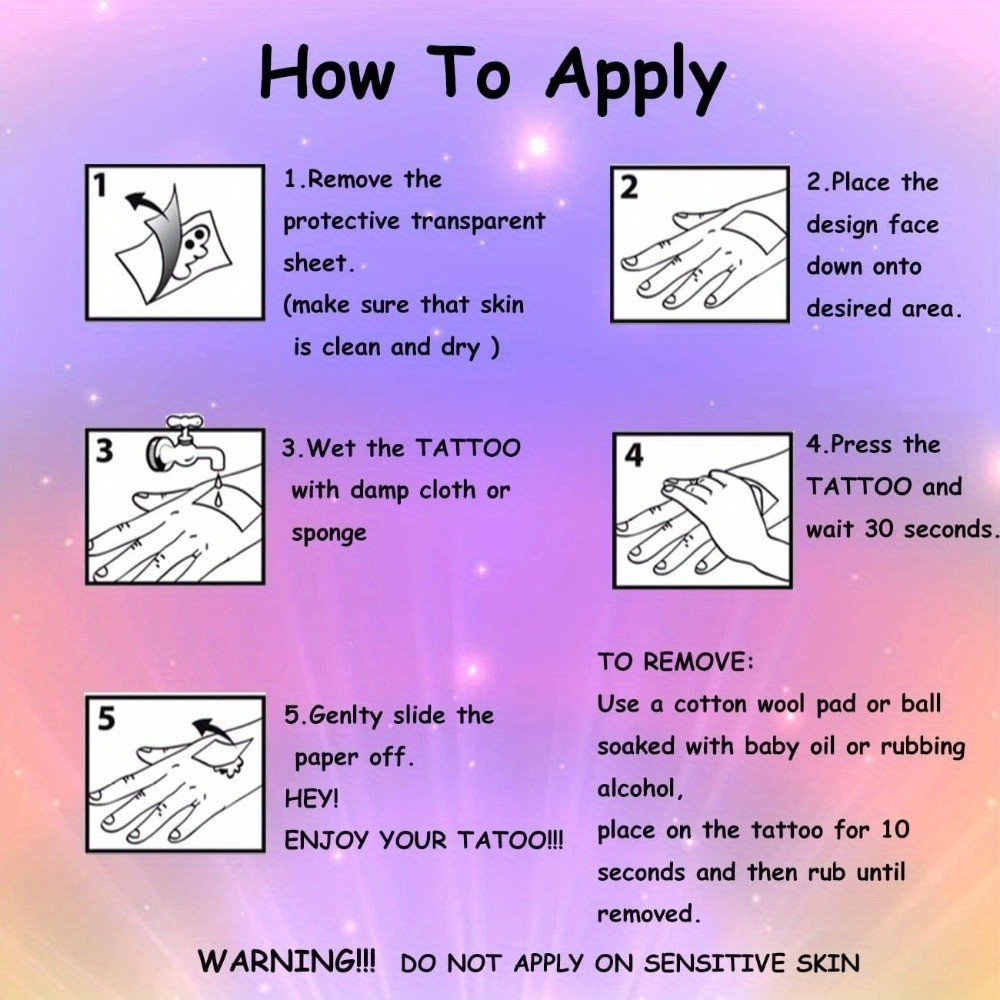 How To Apply

1

1.Remove the protective transparent sheet.
(make sure that skin is clean and dry )

2

2.Place the design face down onto desired area.

3

3.Wet the TATTOO with damp cloth or sponge

4

4.Press the TATTOO and wait 30 seconds.

5

5.Genlty slide the paper off.
HEY!
ENJOY YOUR TATOO!!!

TO REMOVE:
Use a cotton wool pad or ball soaked with baby oil or rubbing alcohol,
place on the tattoo for 10 seconds and then rub until removed.

WARNING!!! DO NOT APPLY ON SENSITIVE SKIN