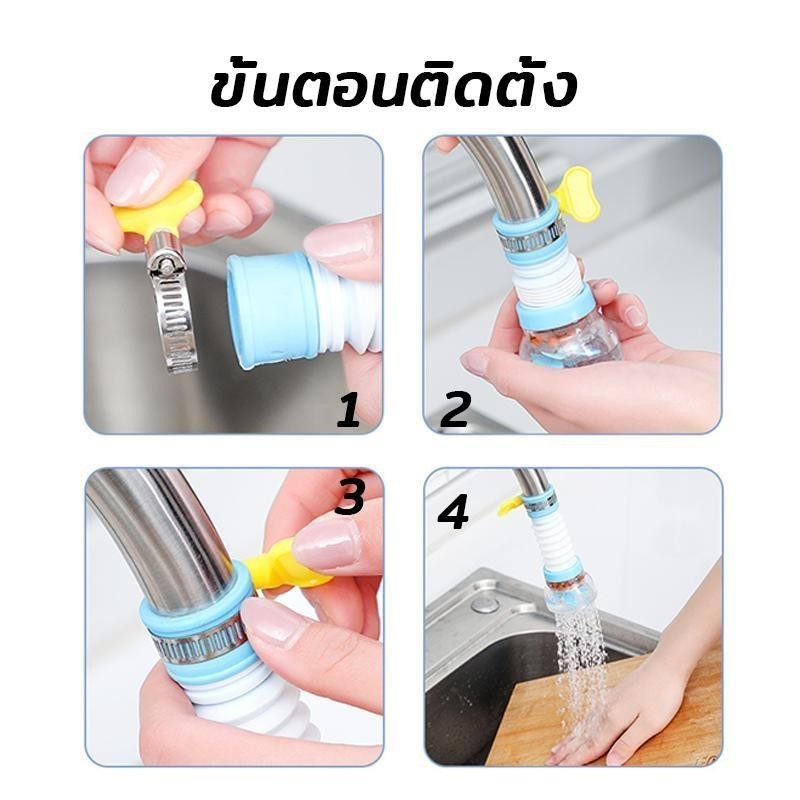 ขั้นตอนติดตั้ง

1

2

3

4