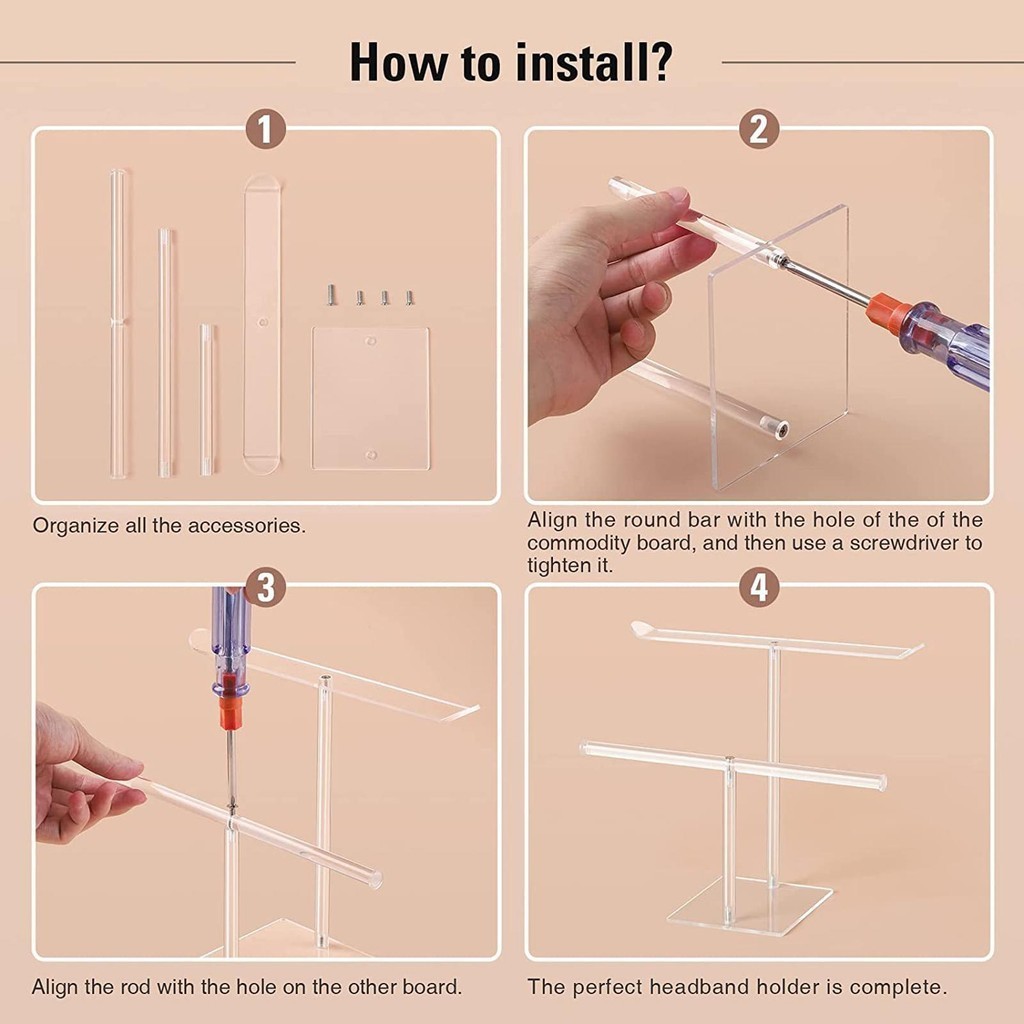 How to install?

1

Organize all the accessories.

2

Align the round bar with the hole of the of the commodity board, and then use a screwdriver to tighten it.

3

Align the rod with the hole on the other board.

4

The perfect headband holder is complete.