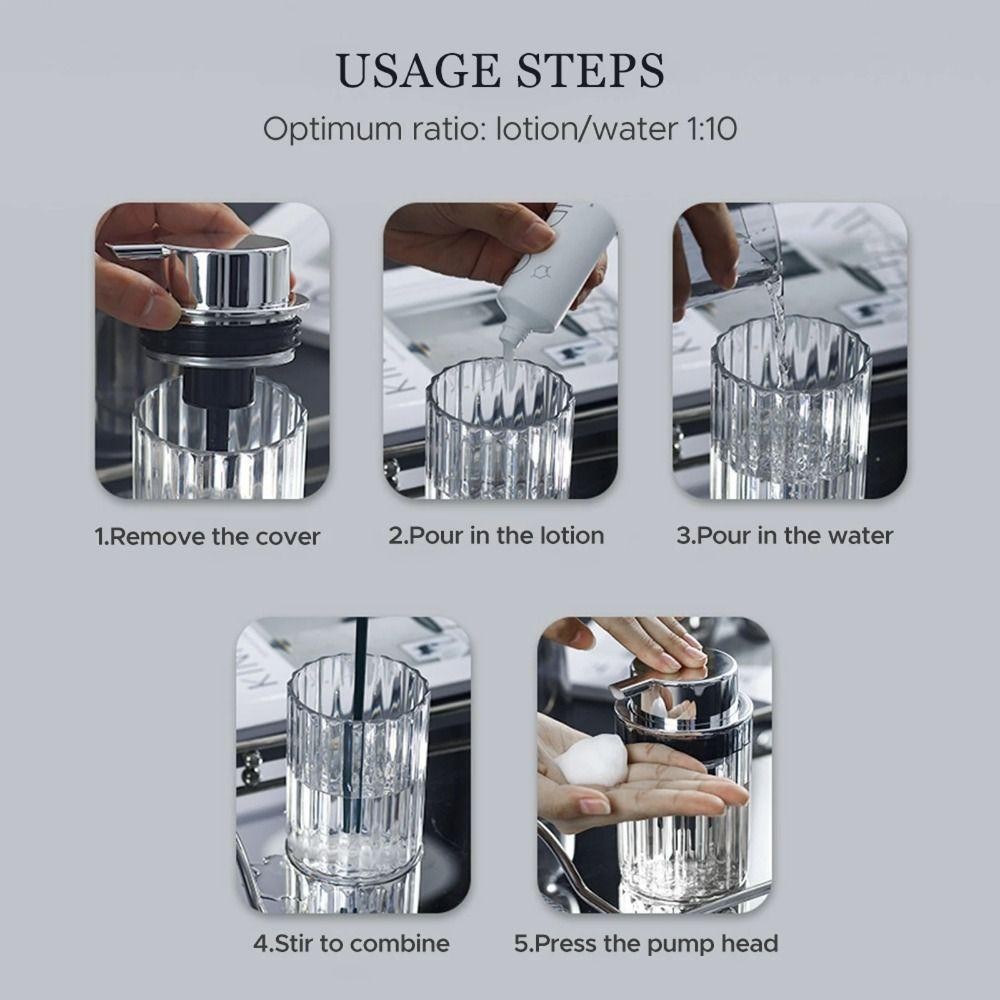 USAGE STEPS

Optimum ratio: lotion/water 1:10

1.Remove the cover

2.Pour in the lotion

3.Pour in the water

4.Stir to combine

5.Press the pump head