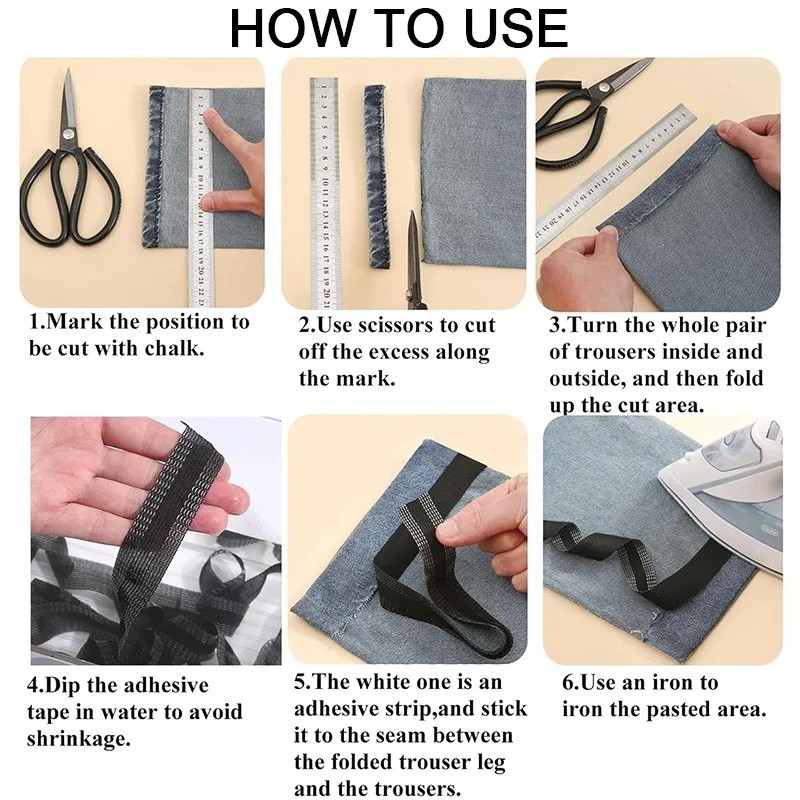 HOW TO USE

1.Mark the position to be cut with chalk.

2.Use scissors to cut off the excess along the mark.

3.Turn the whole pair of trousers inside and outside, and then fold up the cut area.

4.Dip the adhesive tape in water to avoid shrinkage.

5.The white one is an adhesive strip,and stick it to the seam between the folded trouser leg and the trousers.

6.Use an iron to iron the pasted area.