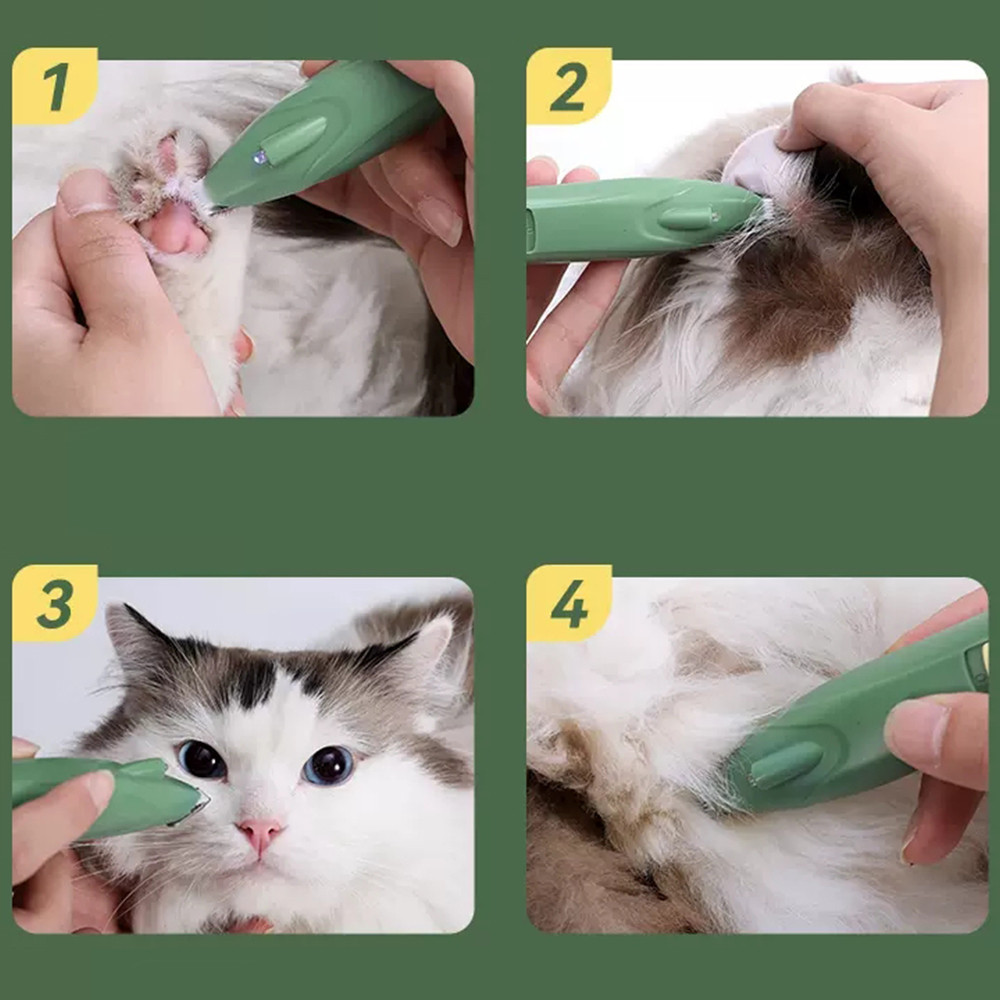 1

2

3

4