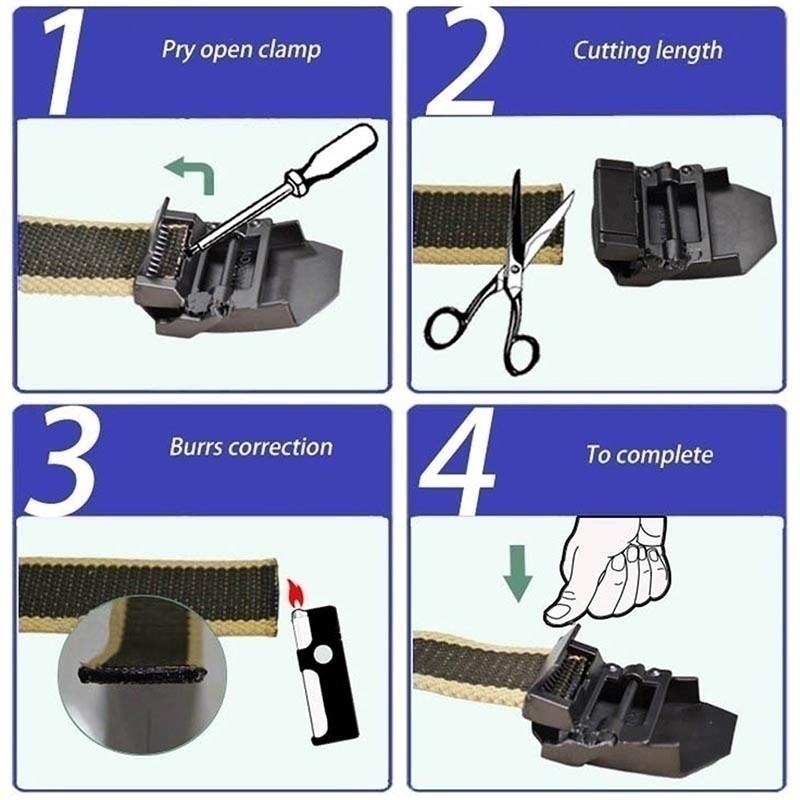 1
Pry open clamp

2
Cutting length

3
Burrs correction

4
To complete