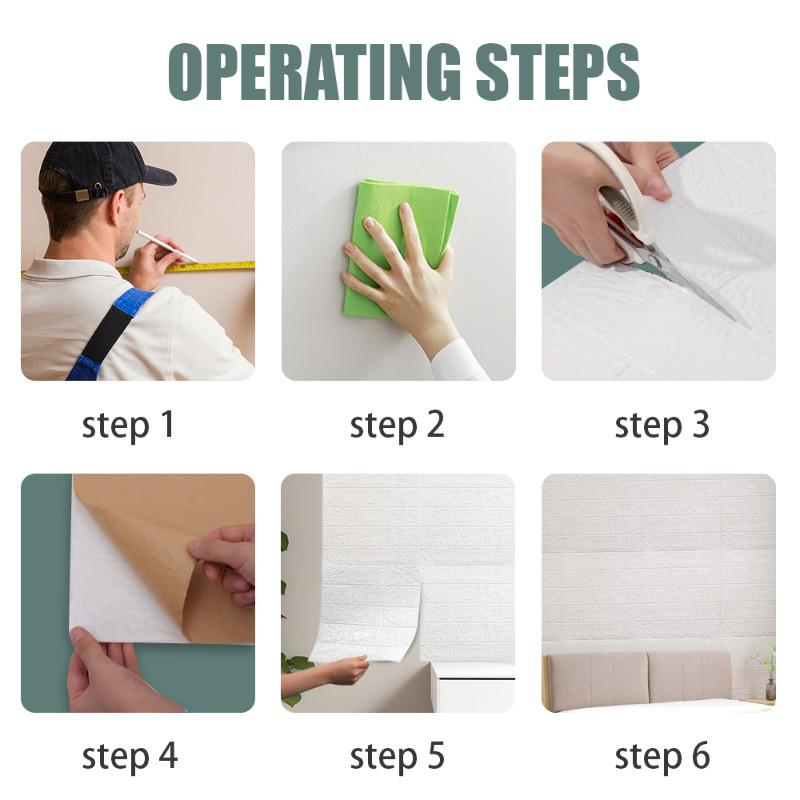 OPERATING STEPS

step 1

step 2

step 3

step 4

step 5

step 6