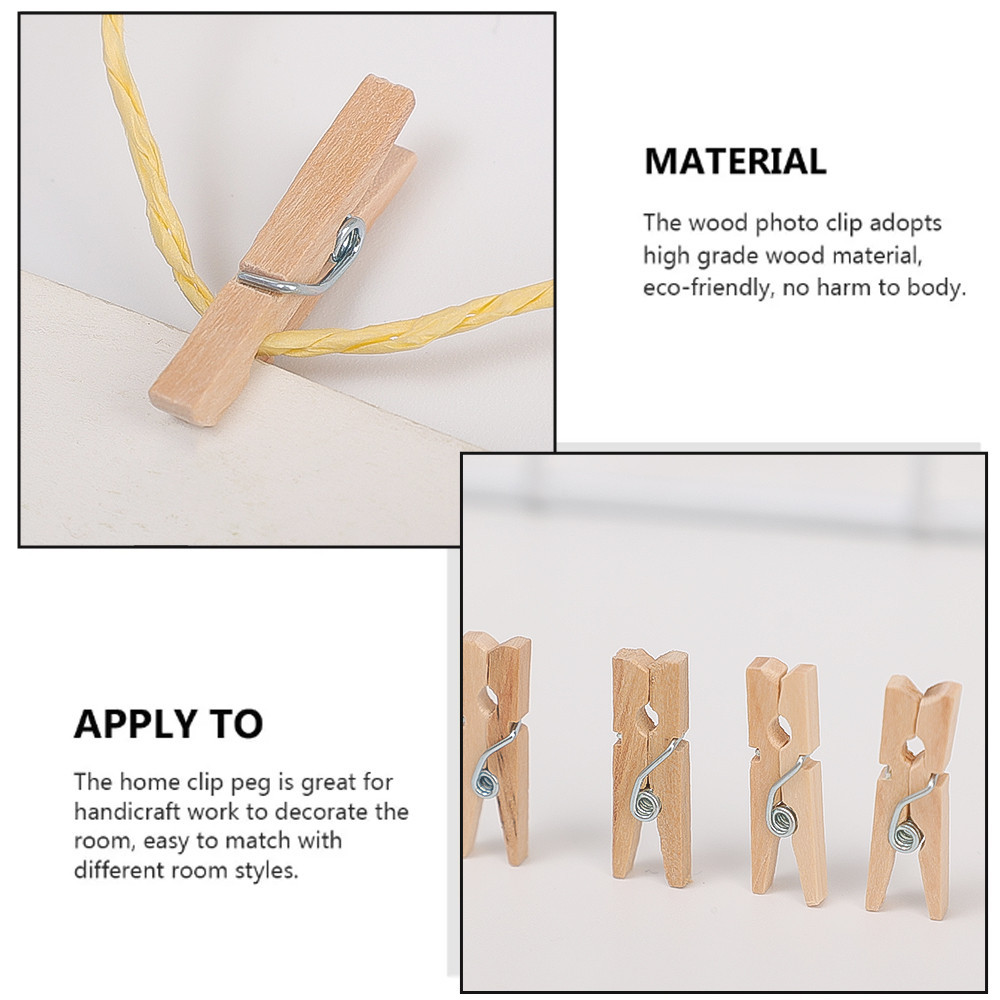 MATERIAL

The wood photo clip adopts high grade wood material, eco-friendly, no harm to body.

APPLY TO

The home clip peg is great for handicraft work to decorate the room, easy to match with different room styles.