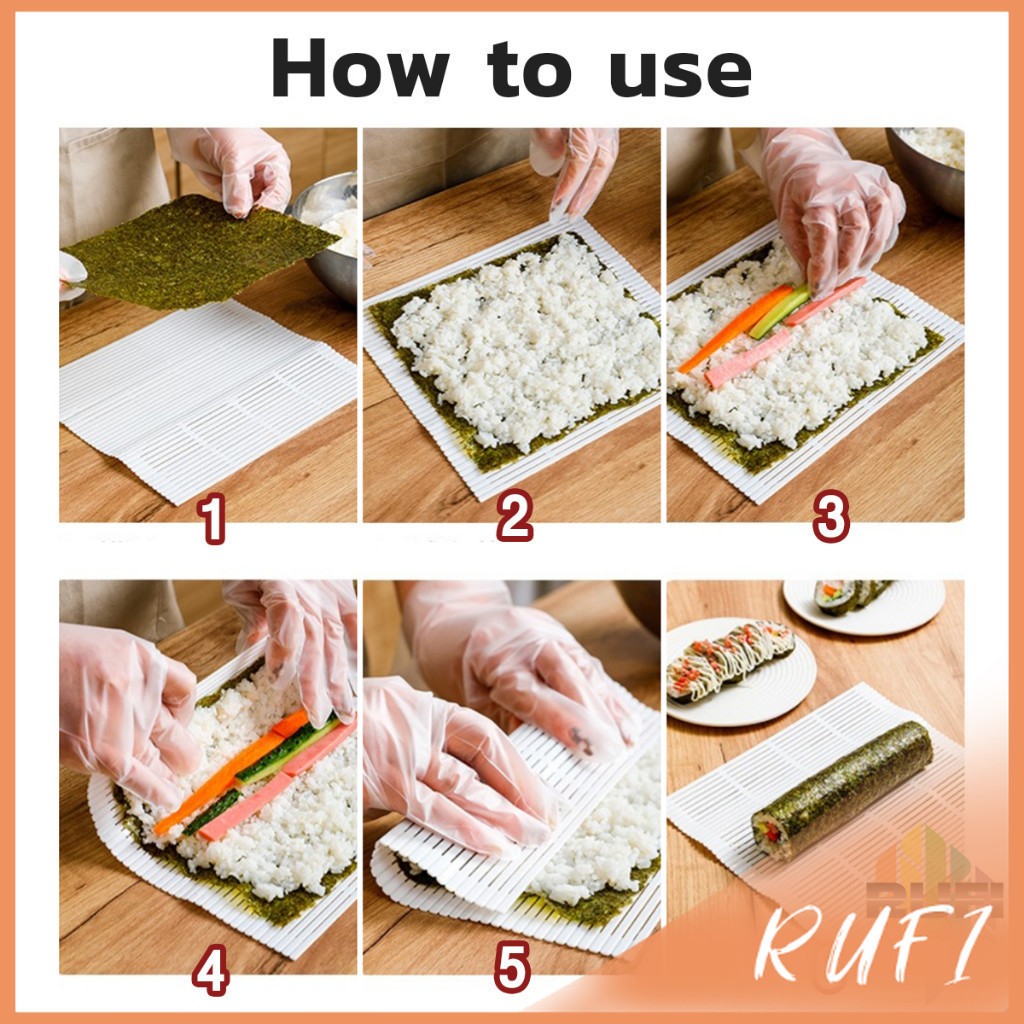 How to use

1

2

3

4

5

RUFI