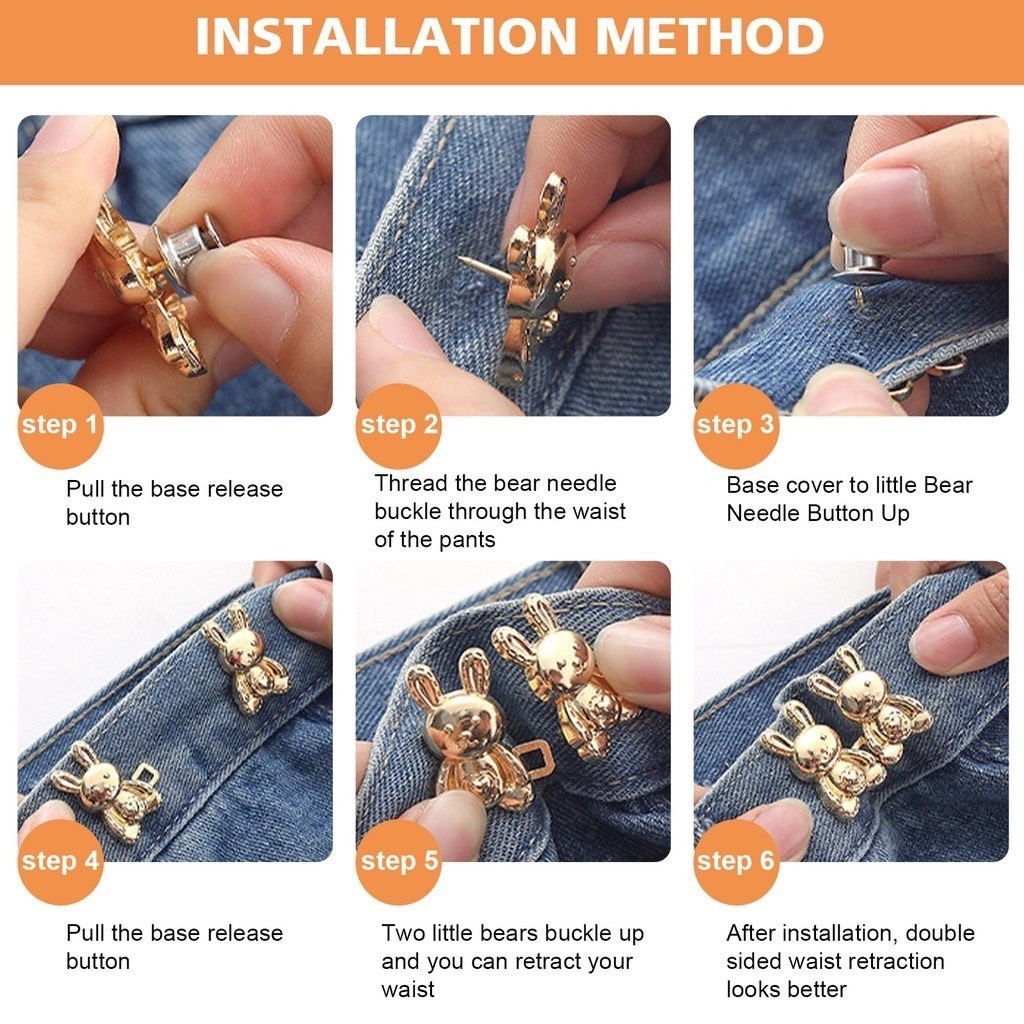 INSTALLATION METHOD

step 1
Pull the base release button

step 2
Thread the bear needle buckle through the waist of the pants

step 3
Base cover to little Bear Needle Button Up

step 4
Pull the base release button

step 5
Two little bears buckle up and you can retract your waist

step 6
After installation, double sided waist retraction looks better