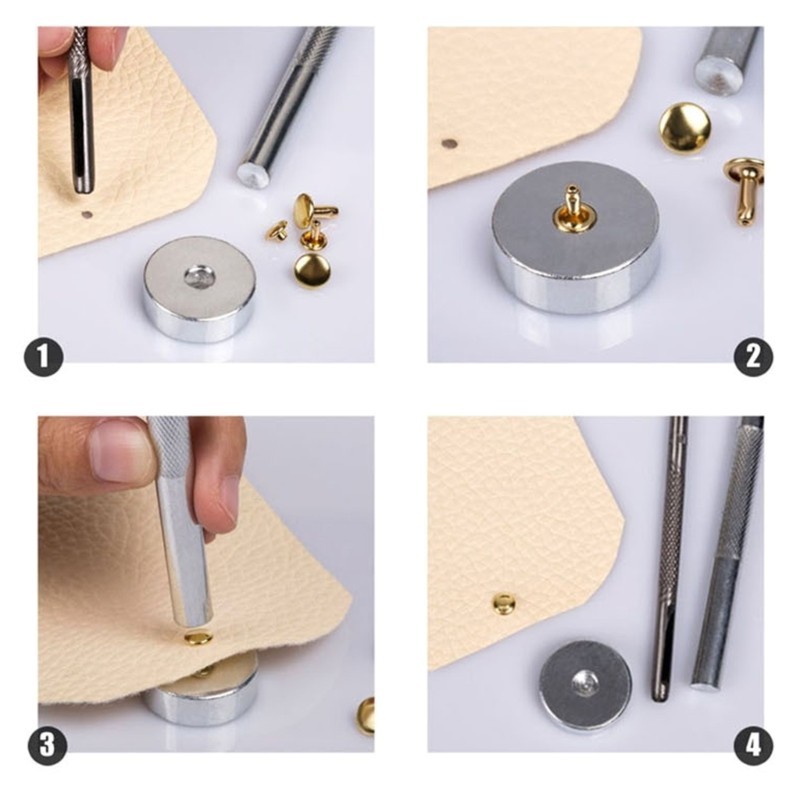 1

2

3

4