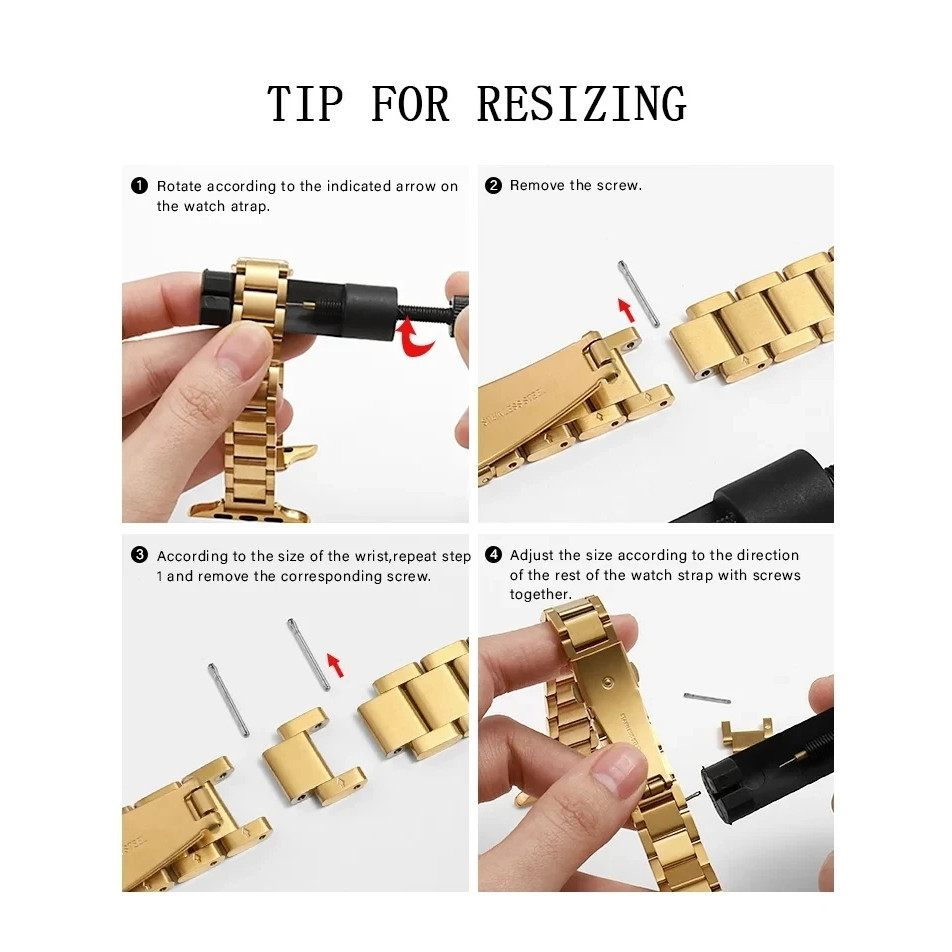 TIP FOR RESIZING

❶ Rotate according to the indicated arrow on the watch atrap.

❷ Remove the screw.

❸ According to the size of the wrist,repeat step 1 and remove the corresponding screw.

❹ Adjust the size according to the direction of the rest of the watch strap with screws together.