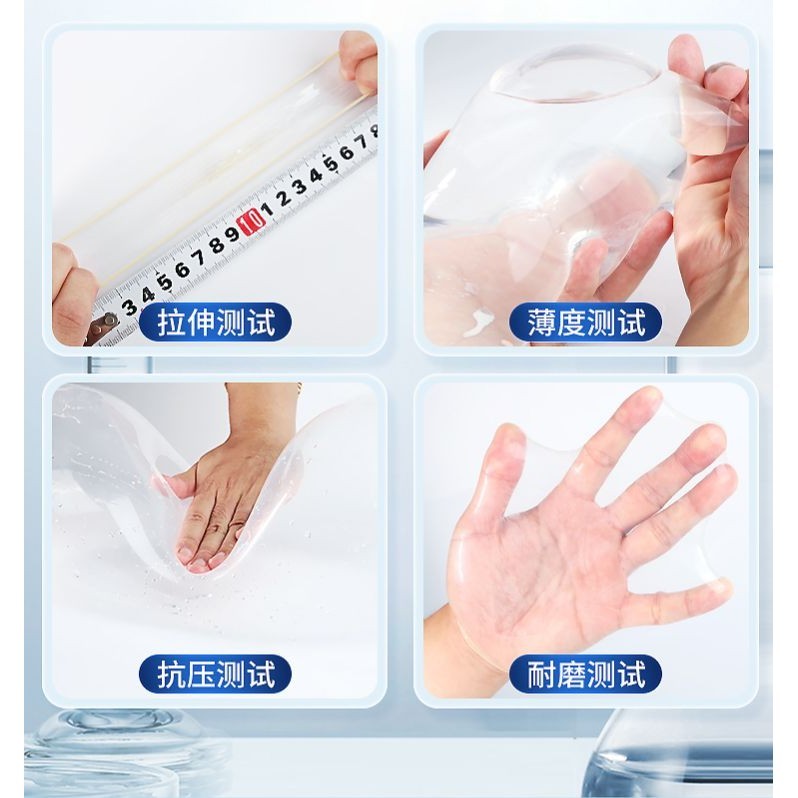 3 4 5 6 7 8 9 10 1 2 3 4 5 6 7 8

拉伸测试

薄度测试

抗压测试

耐磨测试