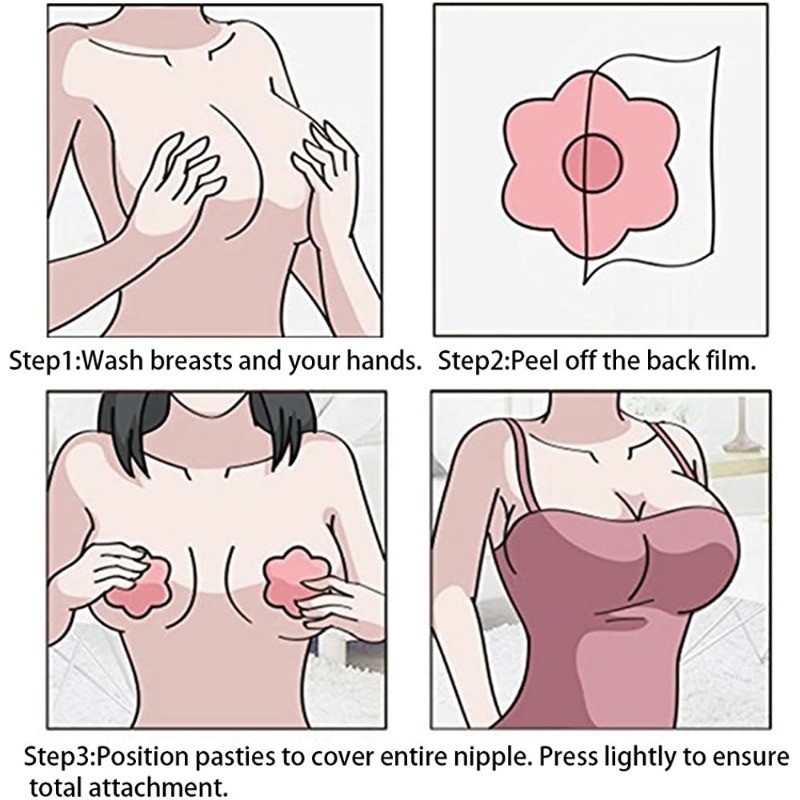 Step1:Wash breasts and your hands.

Step2:Peel off the back film.

Step3:Position pasties to cover entire nipple. Press lightly to ensure total attachment.