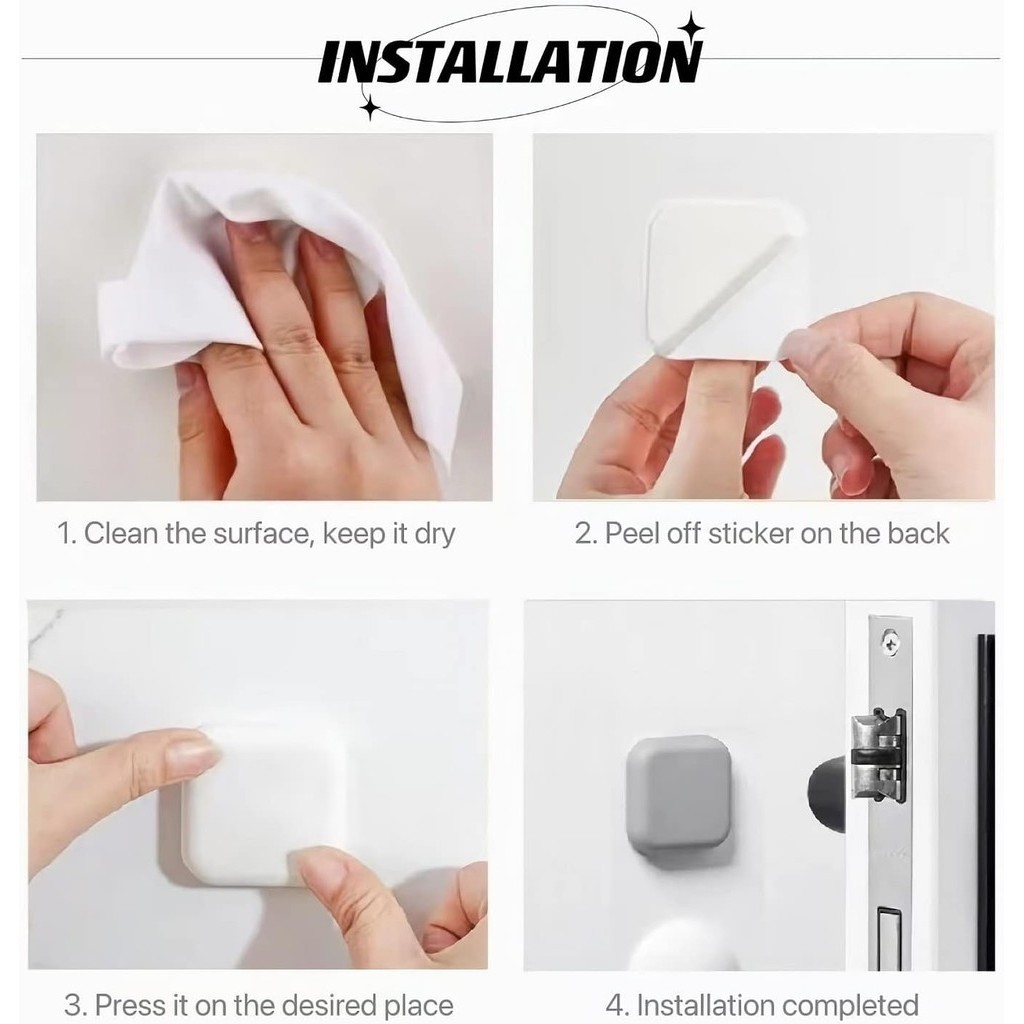 INSTALLATION

1. Clean the surface, keep it dry

2. Peel off sticker on the back

3. Press it on the desired place

4. Installation completed