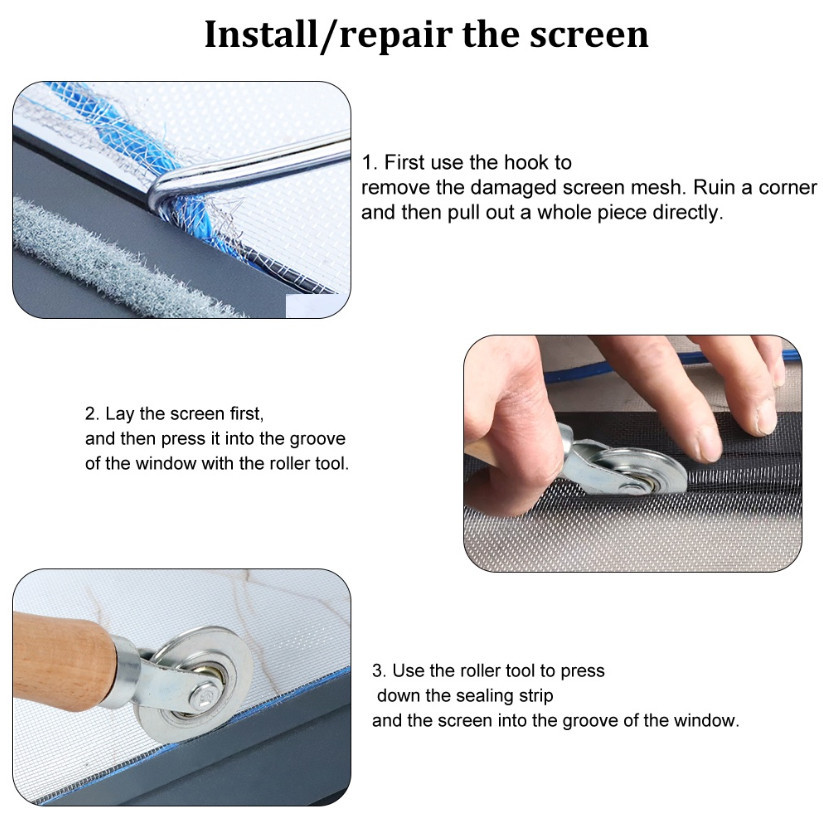 Install/repair the screen

1. First use the hook to
remove the damaged screen mesh. Ruin a corner
and then pull out a whole piece directly.

2. Lay the screen first,
and then press it into the groove
of the window with the roller tool.

3. Use the roller tool to press
down the sealing strip
and the screen into the groove of the window.