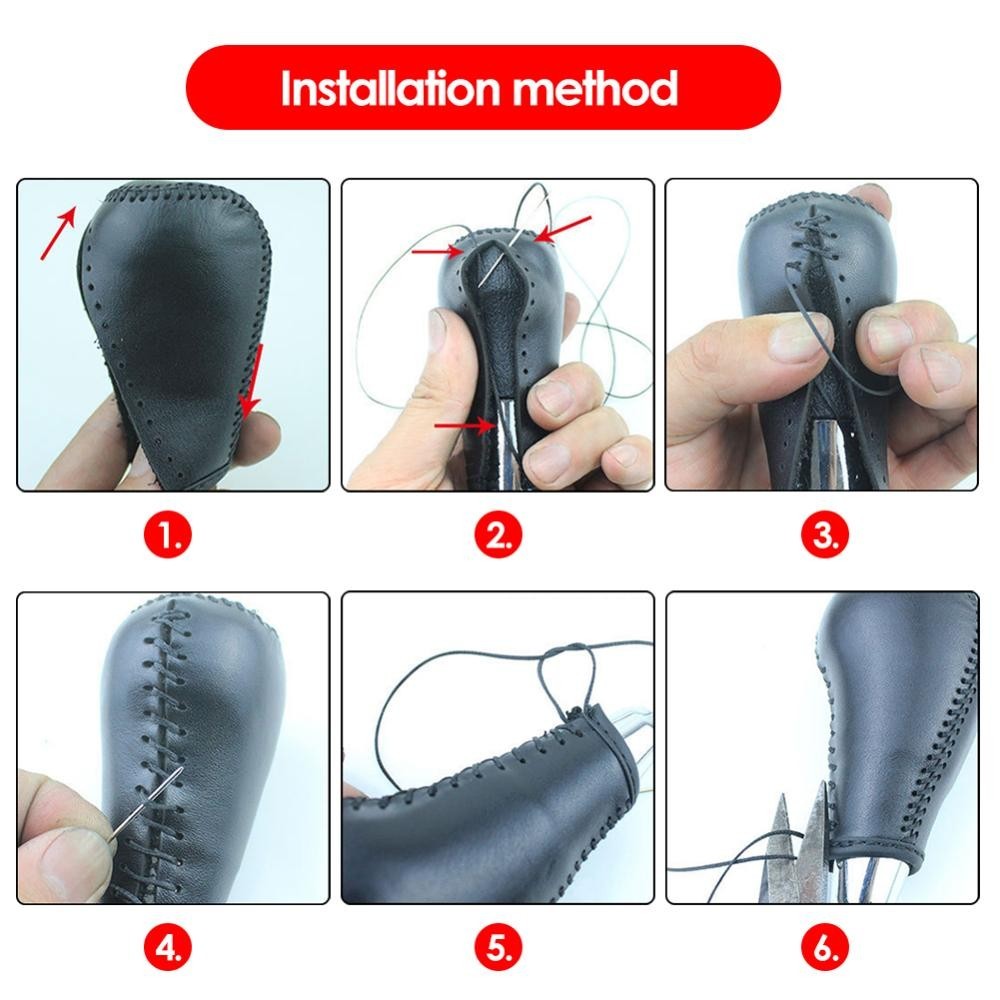 Installation method

1.

2.

3.

4.

5.

6.