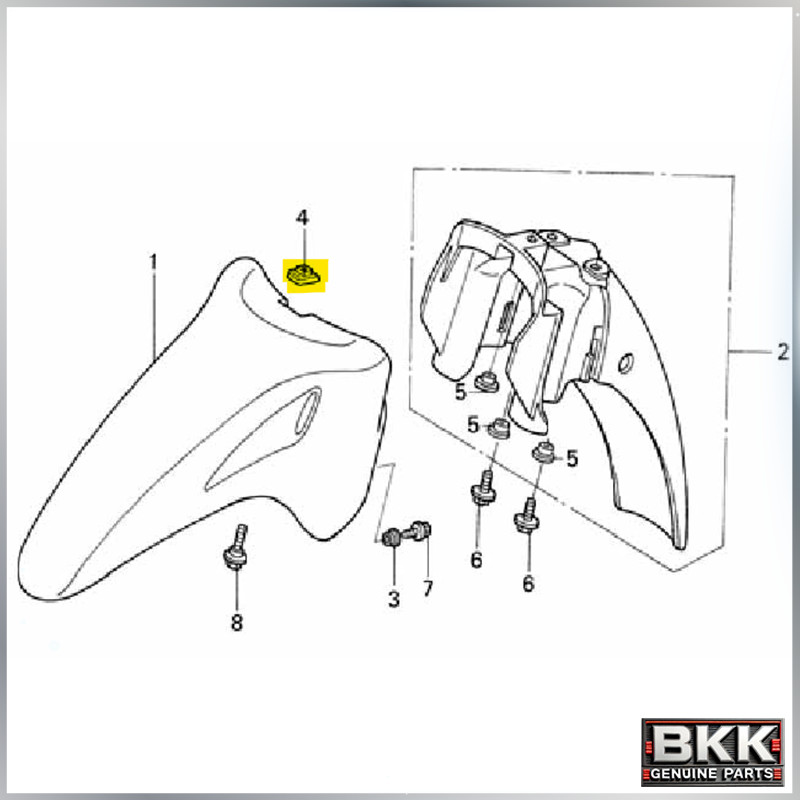 4
1
2
5
5
5
6
6
3
7
8
BKK
GENUINE PARTS