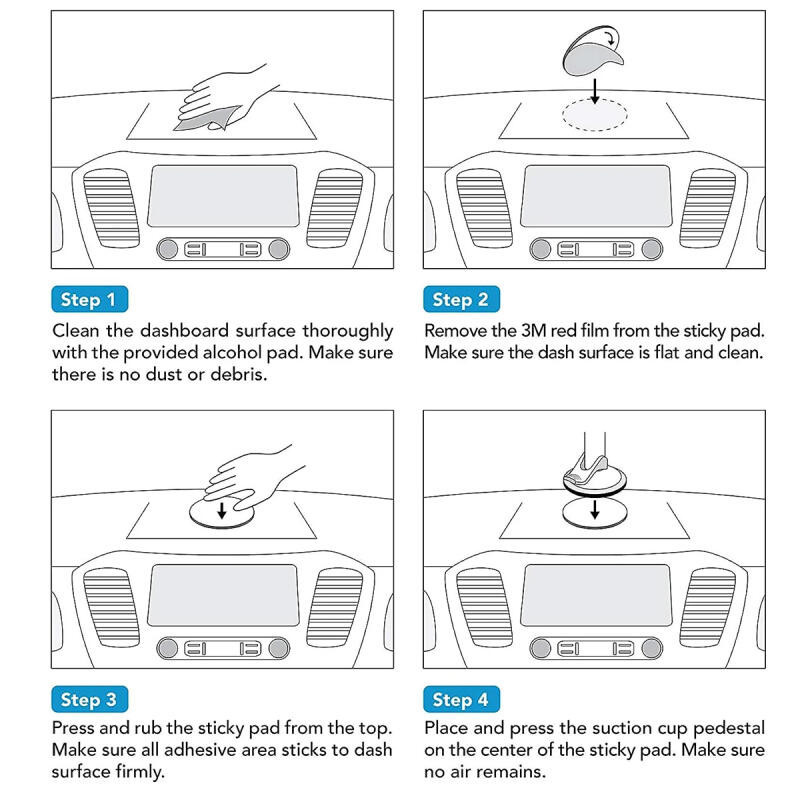 Step 1

Clean the dashboard surface thoroughly with the provided alcohol pad. Make sure there is no dust or debris.

Step 2

Remove the 3M red film from the sticky pad. Make sure the dash surface is flat and clean.

Step 3

Press and rub the sticky pad from the top. Make sure all adhesive area sticks to dash surface firmly.

Step 4

Place and press the suction cup pedestal on the center of the sticky pad. Make sure no air remains.