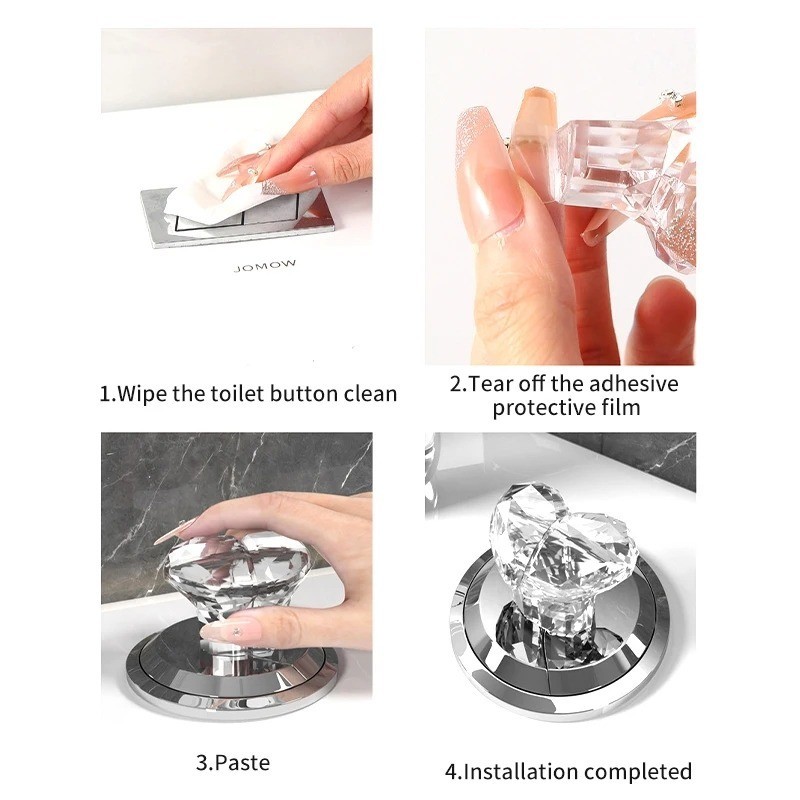 JOMOW

1.Wipe the toilet button clean

2.Tear off the adhesive protective film

3.Paste

4.Installation completed