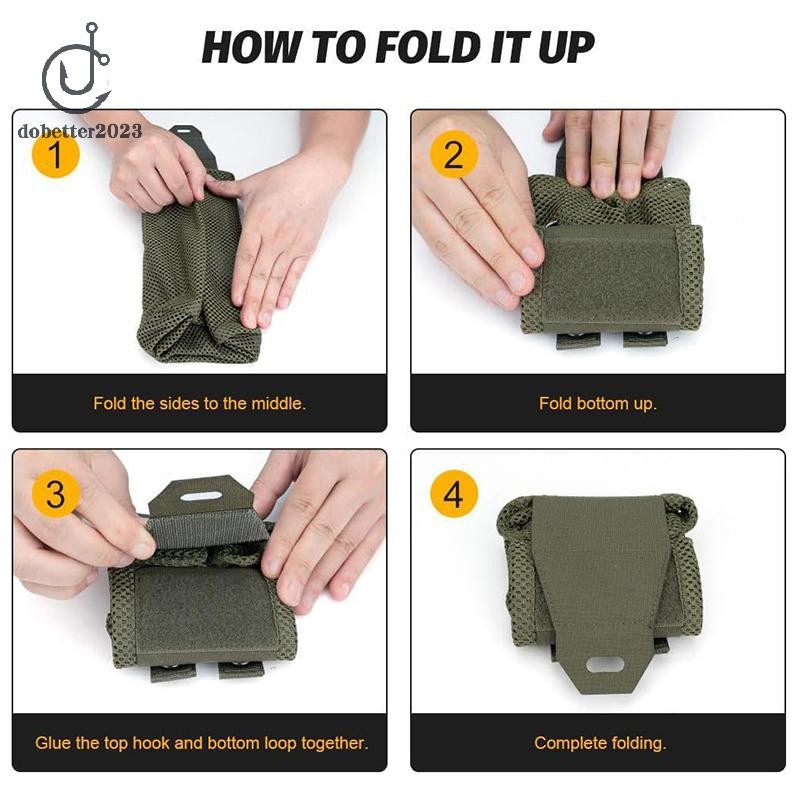 dobetter2023

HOW TO FOLD IT UP

1

Fold the sides to the middle.

2

Fold bottom up.

3

Glue the top hook and bottom loop together.

4

Complete folding.