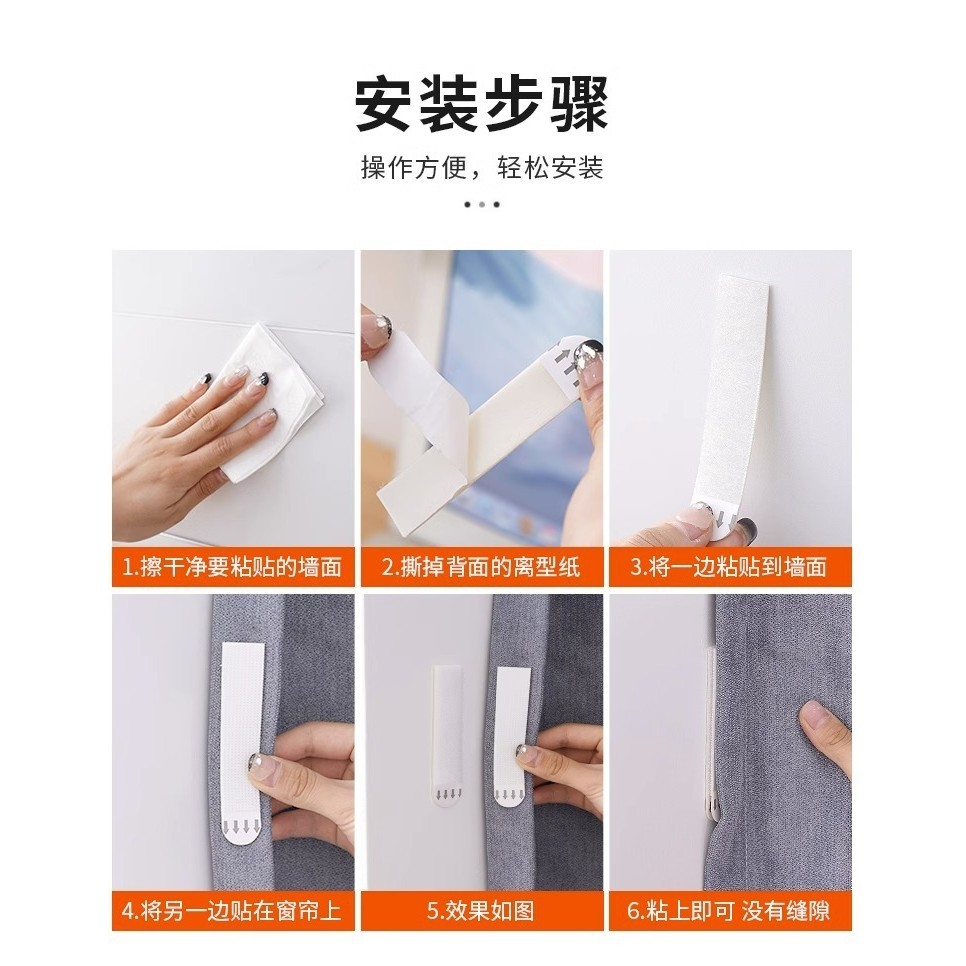 安装步骤

操作方便，轻松安装

1.擦干净要粘贴的墙面

2.撕掉背面的离型纸

3.将一边粘贴到墙面

4.将另一边贴在窗帘上

5.效果如图

6.粘上即可 没有缝隙