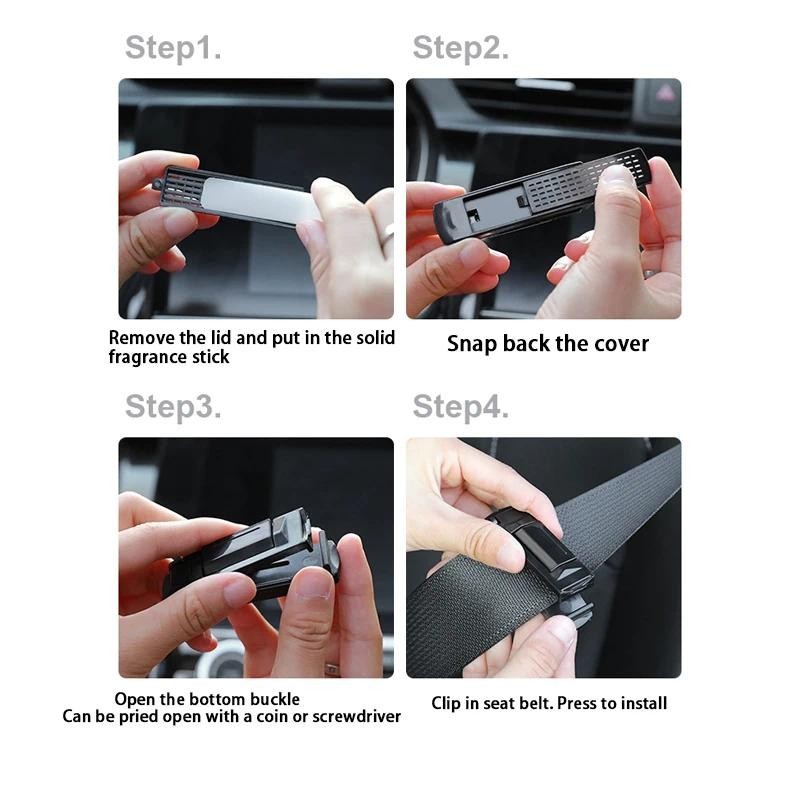 Step1.

Remove the lid and put in the solid fragrance stick

Step2.

Snap back the cover

Step3.

Open the bottom buckle
Can be pried open with a coin or screwdriver

Step4.

Clip in seat belt. Press to install