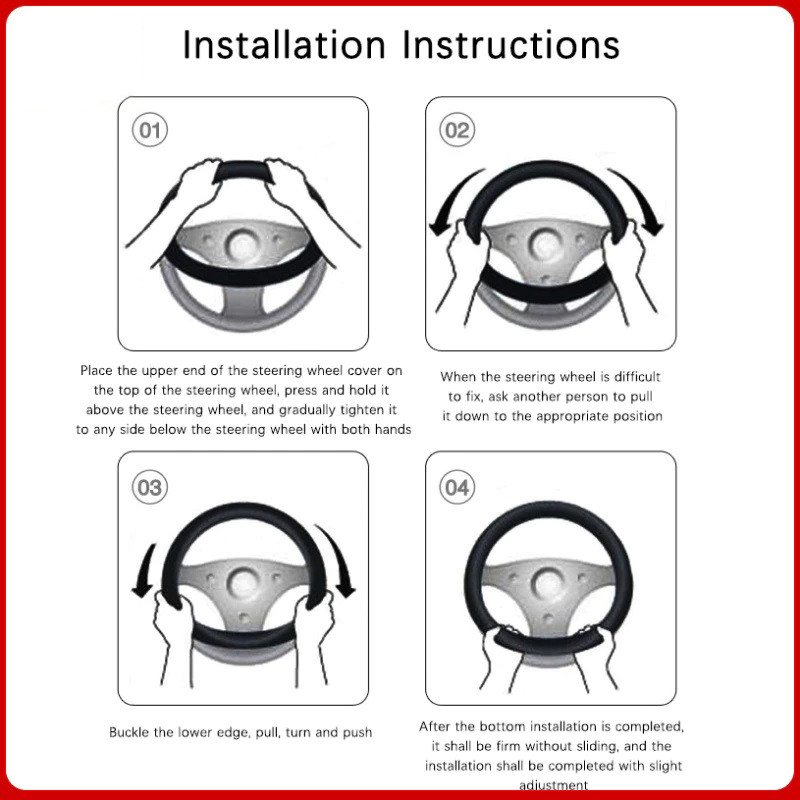 Installation Instructions

01

Place the upper end of the steering wheel cover on the top of the steering wheel, press and hold it above the steering wheel, and gradually tighten it to any side below the steering wheel with both hands

02

When the steering wheel is difficult to fix, ask another person to pull it down to the appropriate position

03

Buckle the lower edge, pull, turn and push

04

After the bottom installation is completed, it shall be firm without sliding, and the installation shall be completed with slight adjustment