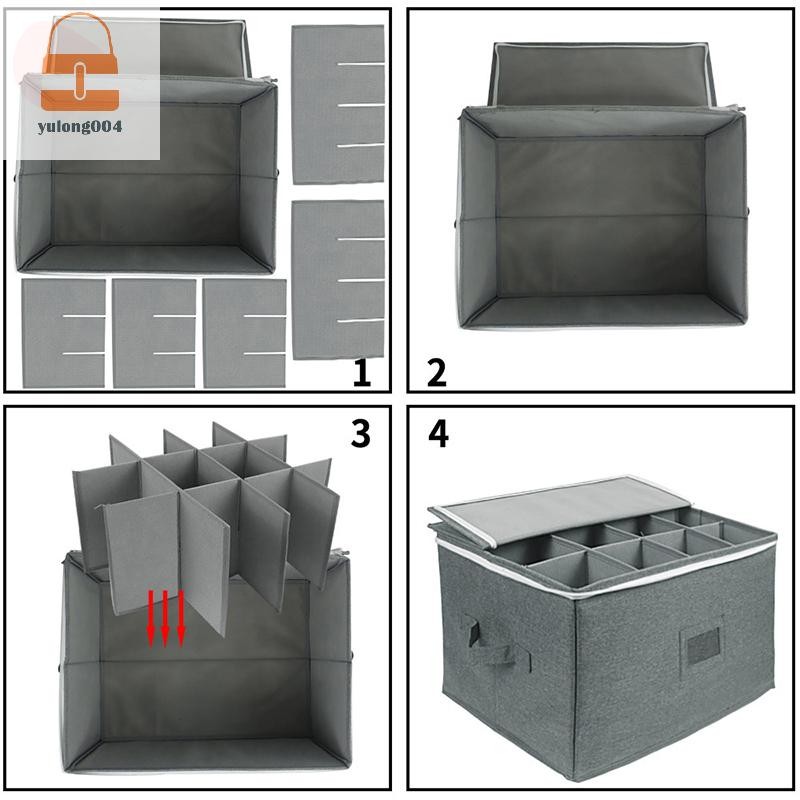 yulong004

1

2

3

4