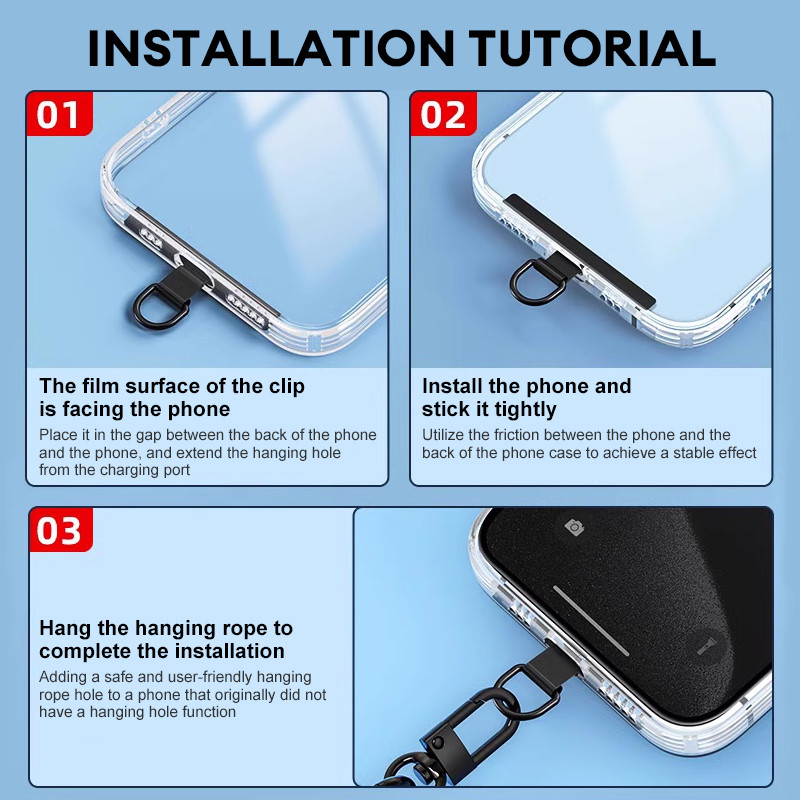 INSTALLATION TUTORIAL

01

The film surface of the clip is facing the phone

Place it in the gap between the back of the phone and the phone, and extend the hanging hole from the charging port

02

Install the phone and stick it tightly

Utilize the friction between the phone and the back of the phone case to achieve a stable effect

03

Hang the hanging rope to complete the installation

Adding a safe and user-friendly hanging rope hole to a phone that originally did not have a hanging hole function