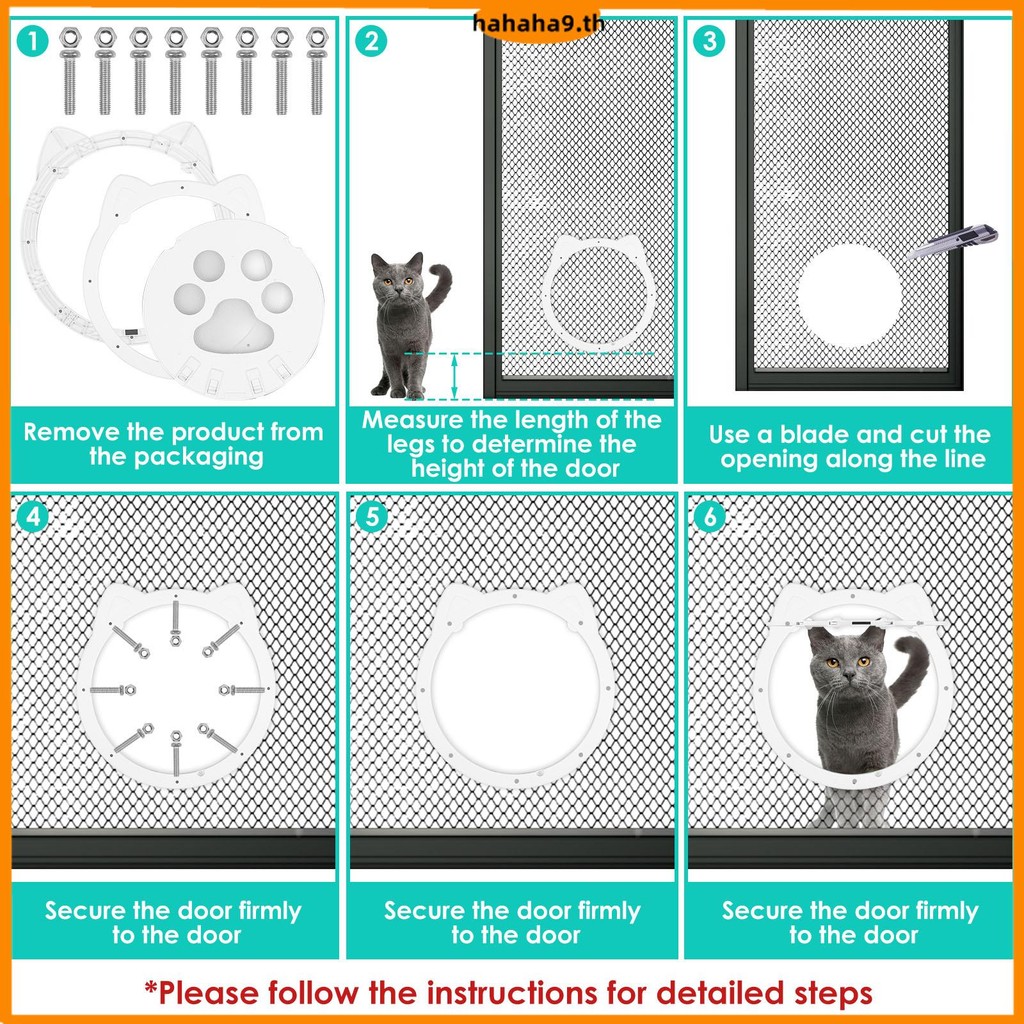 hahaha9.th

1

Remove the product from the packaging

2

Measure the length of the legs to determine the height of the door

3

Use a blade and cut the opening along the line

4

Secure the door firmly to the door

5

Secure the door firmly to the door

6

Secure the door firmly to the door

*Please follow the instructions for detailed steps