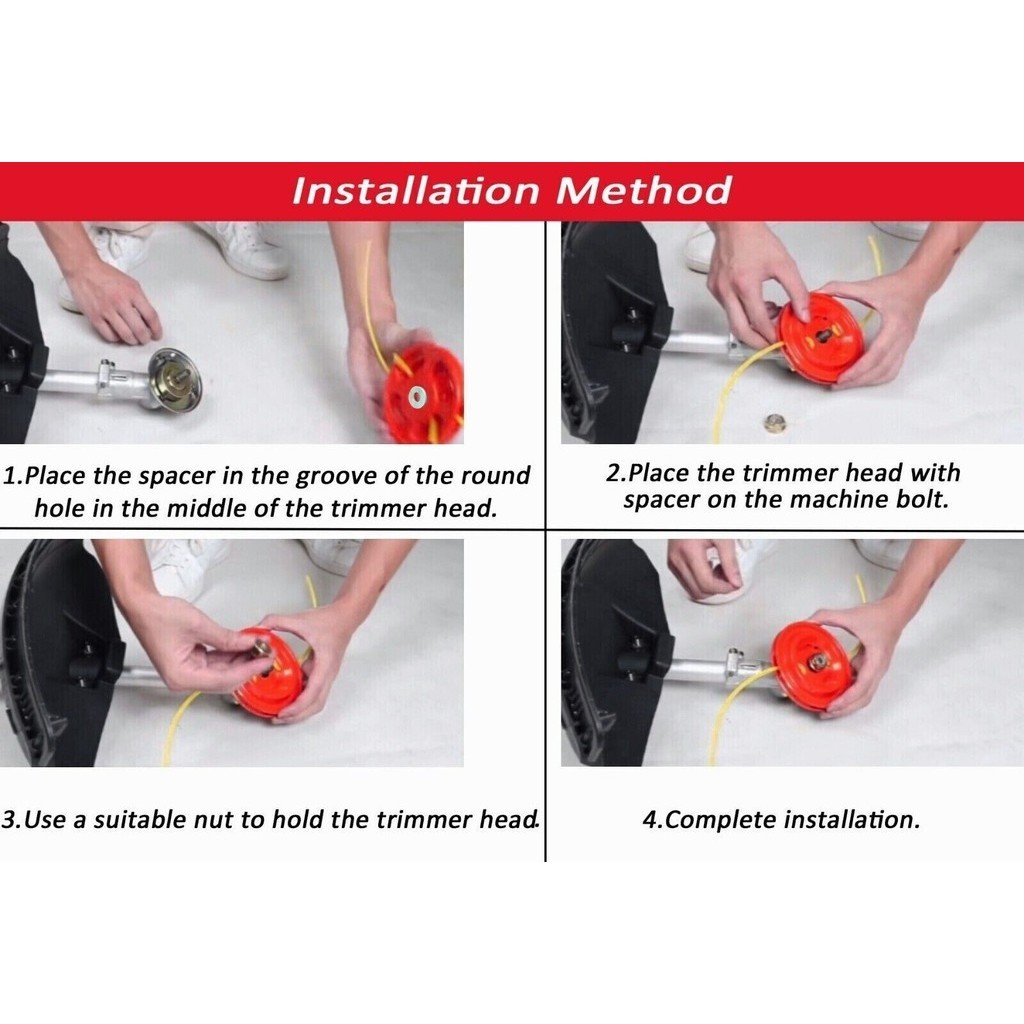 Installation Method

1.Place the spacer in the groove of the round hole in the middle of the trimmer head.

2.Place the trimmer head with spacer on the machine bolt.

3.Use a suitable nut to hold the trimmer head.

4.Complete installation.