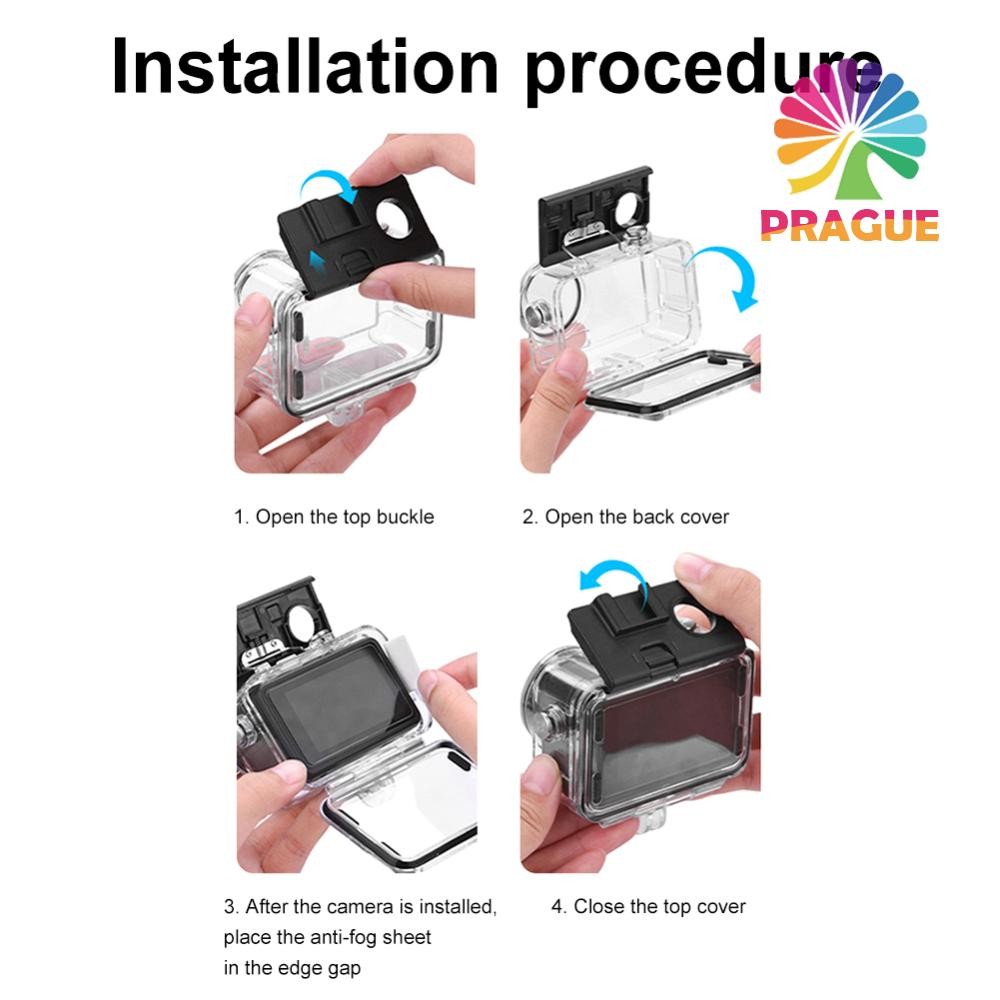 Installation procedure

PRAGUE

1. Open the top buckle

2. Open the back cover

3. After the camera is installed, place the anti-fog sheet in the edge gap

4. Close the top cover