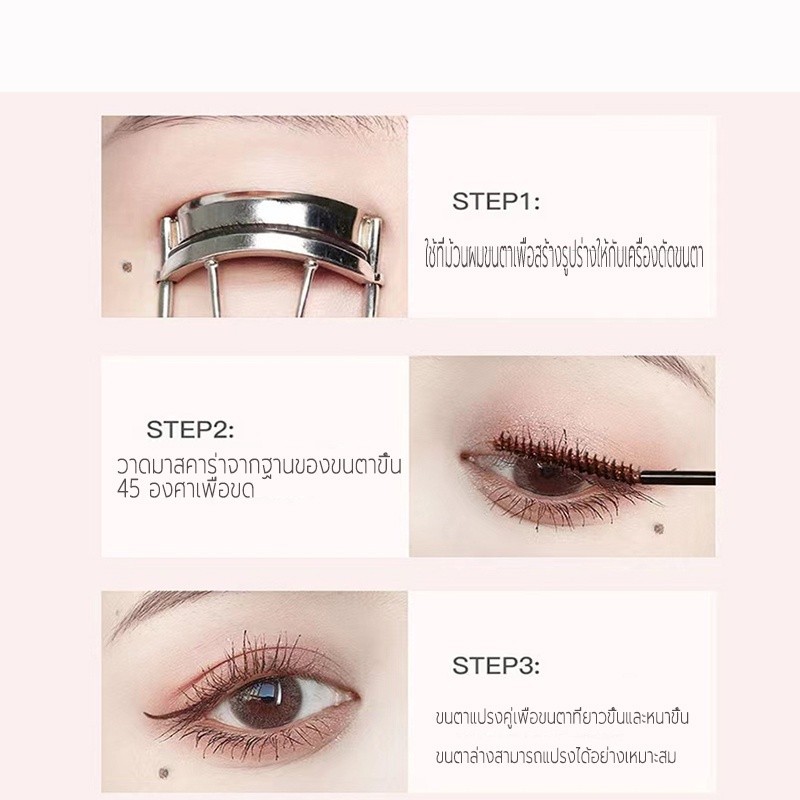 STEP1:

ใช้ที่ม้วนผมขนตาเพื่อสร้างรูปร่างให้กับเครื่องดัดขนตา

STEP2:

วาดมาสคาร่าจากฐานของขนตาขึ้น 45 องศาเพื่อขด

STEP3:

ขนตาแปรงคู่เพื่อขนตาที่ยาวขึ้นและหนาขึ้น

ขนตาล่างสามารถแปรงได้อย่างเหมาะสม