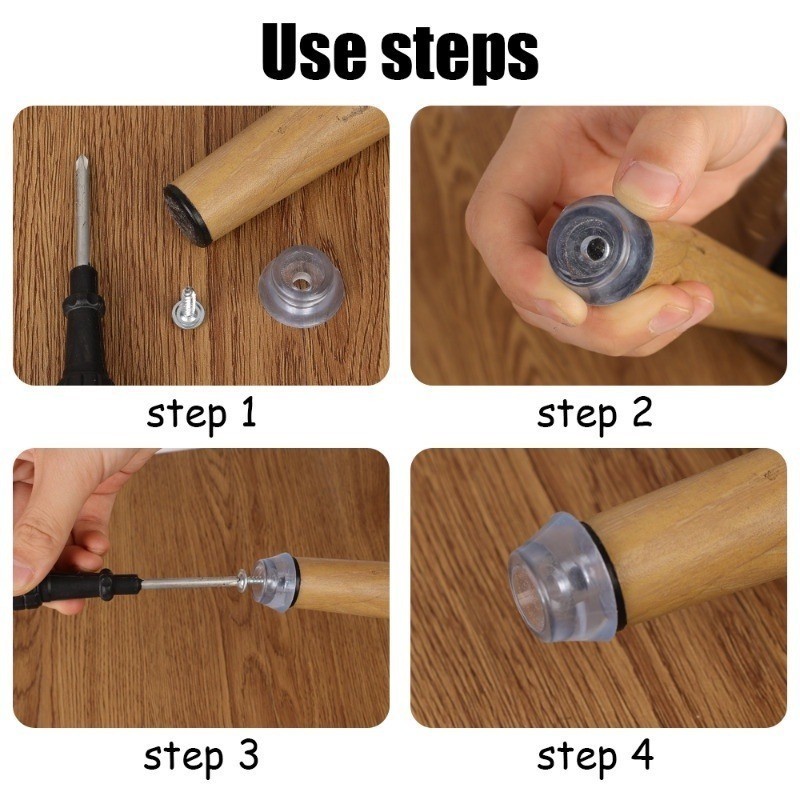 Use steps

step 1

step 2

step 3

step 4