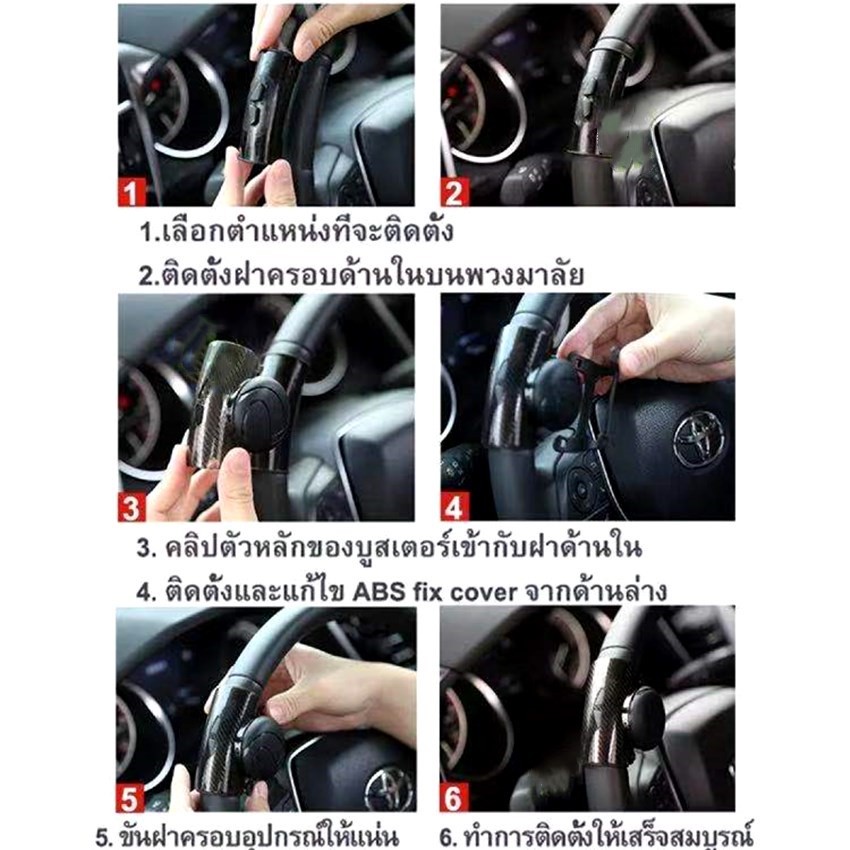 1

2

1.เลือกตำแหน่งที่จะติดตั้ง

2.ติดตั้งฝาครอบด้านในบนพวงมาลัย

3

4

3. คลิปตัวหลักของบูสเตอร์เข้ากับฝาด้านใน

4. ติดตั้งและแก้ไข ABS fix cover จากด้านล่าง

5

6

5. ขันฝาครอบอุปกรณ์ให้แน่น

6. ทำการติดตั้งให้เสร็จสมบูรณ์